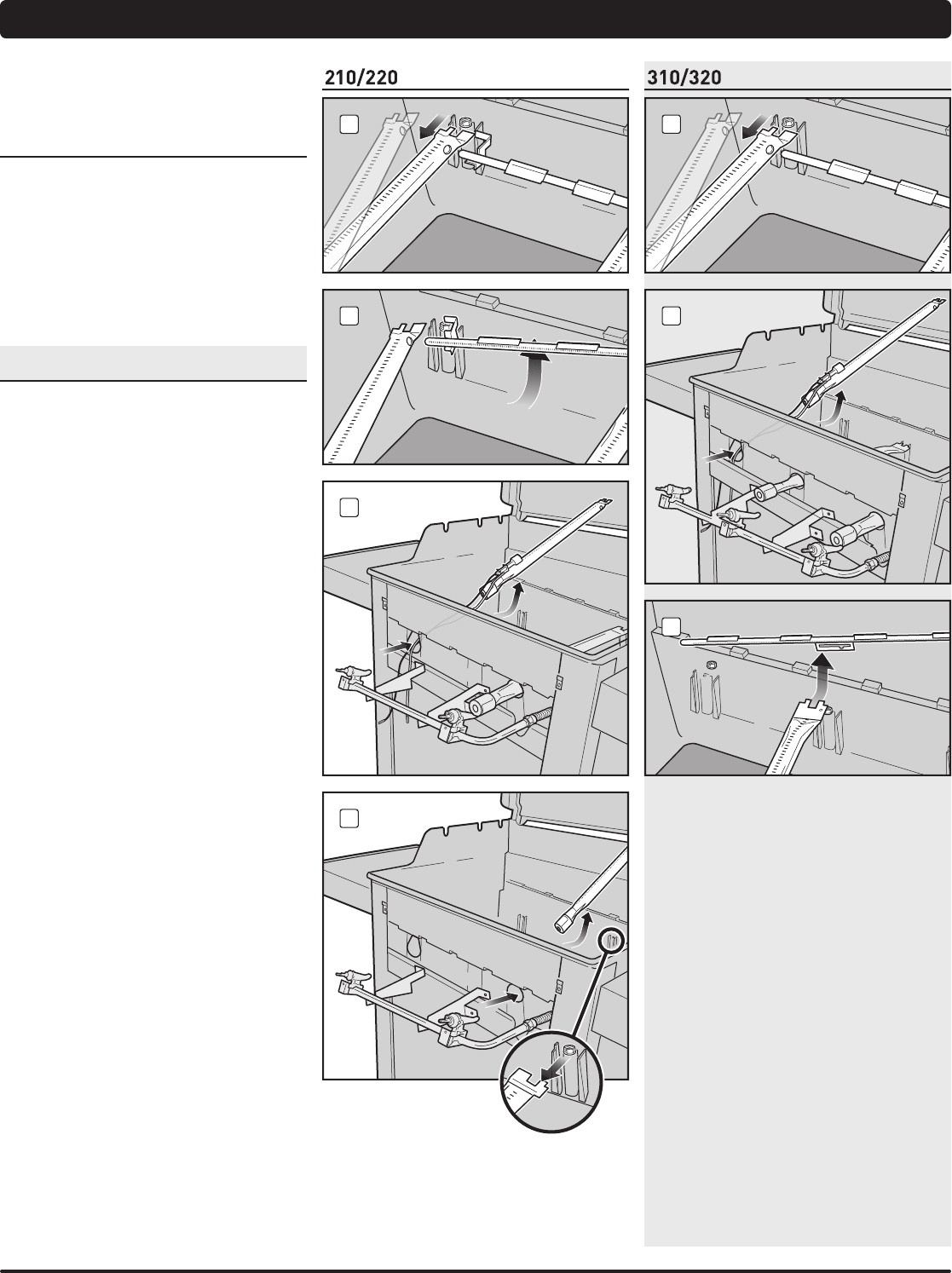 210/220

310/320