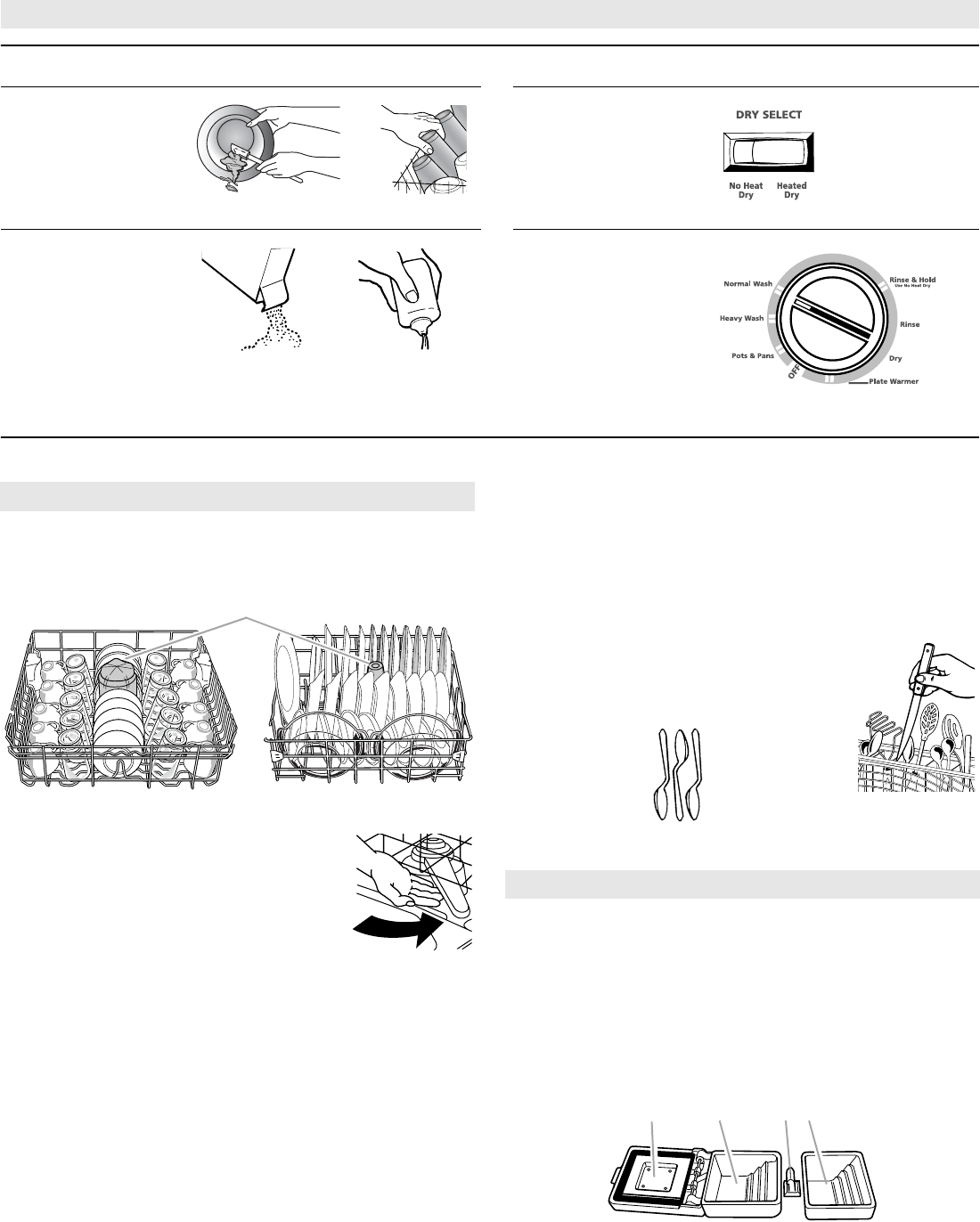 DRY SELECT

No Heat Dry

Heated Dry

Normal Wash

Heavy Wash

Pots & Pans

OFF

Rinse & Hold
Use No Heat Dry

Rinse

Dry

Plate Warmer