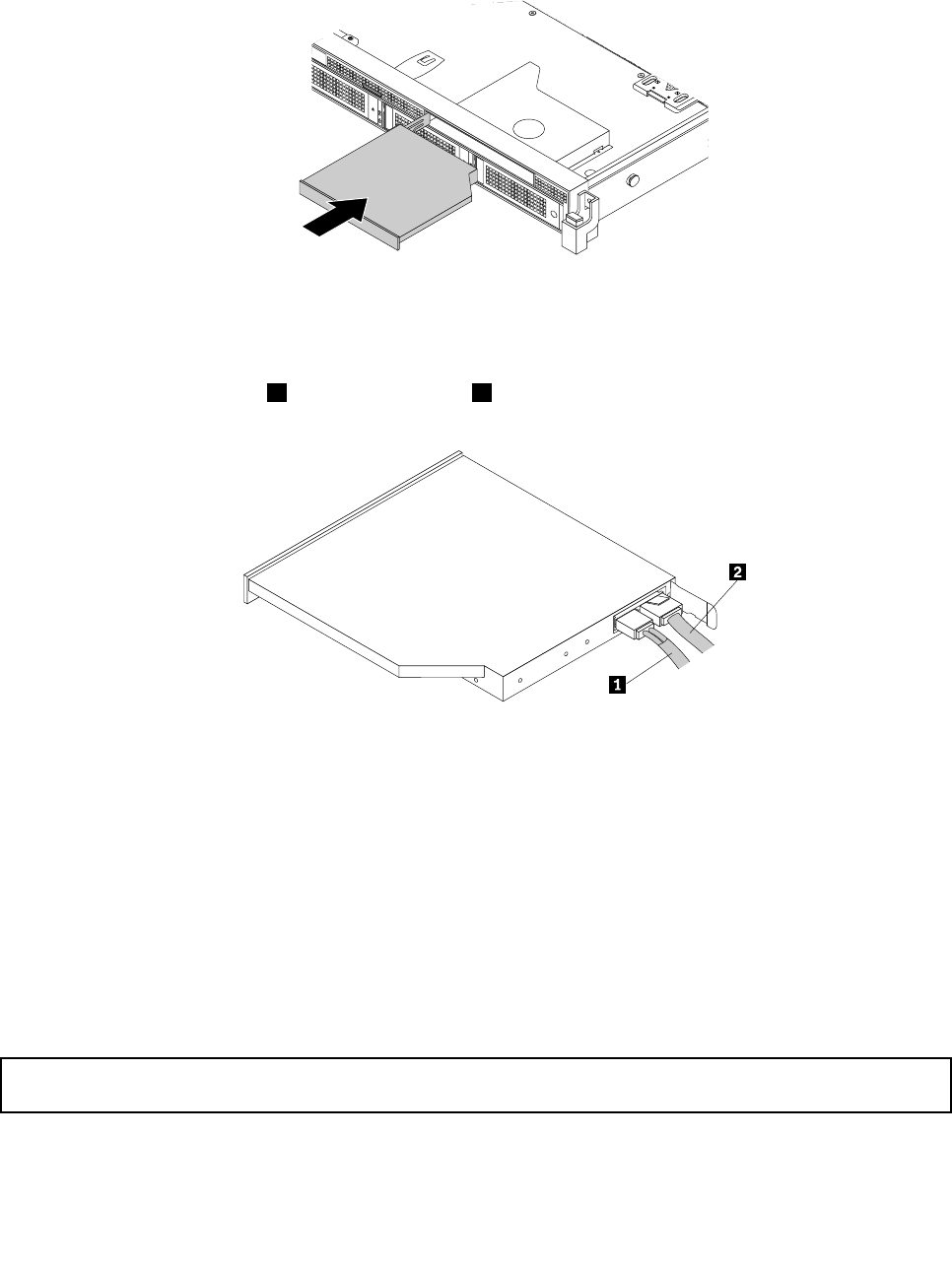 2

1