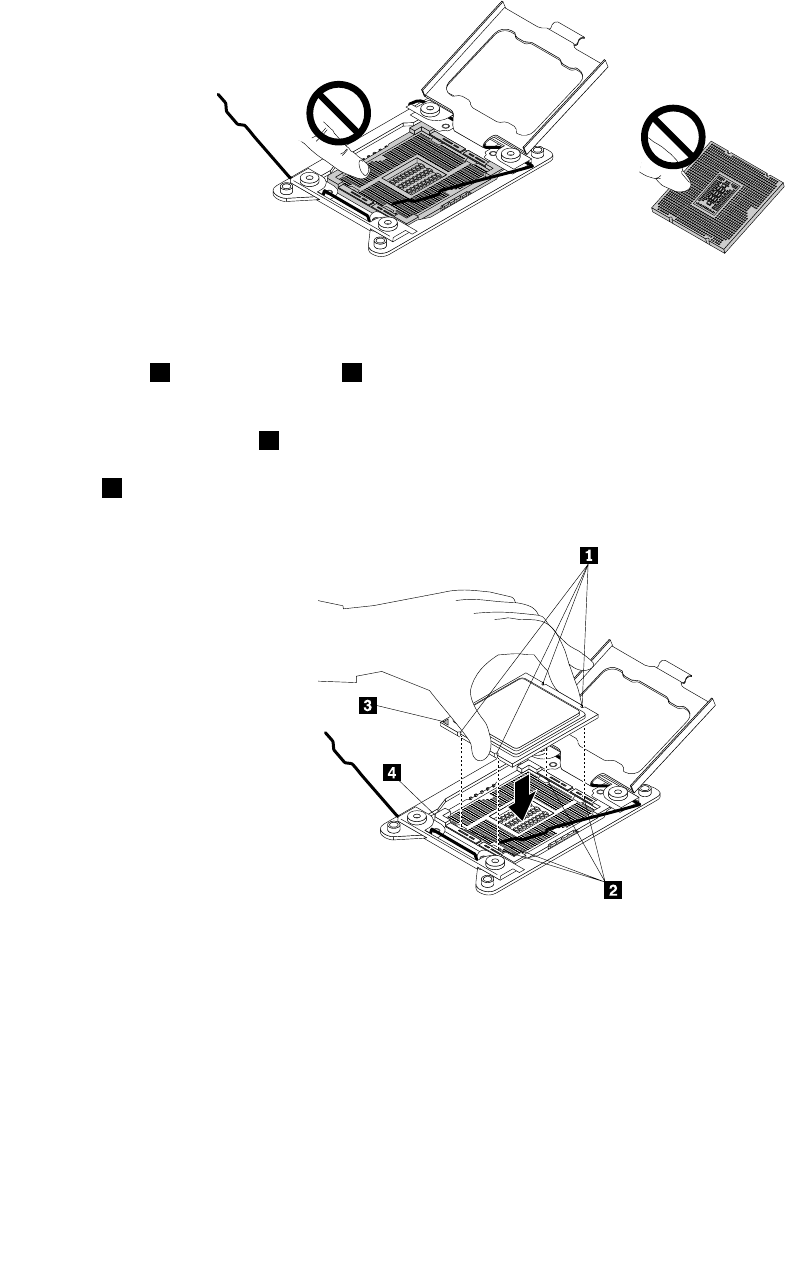 1

3

4

2