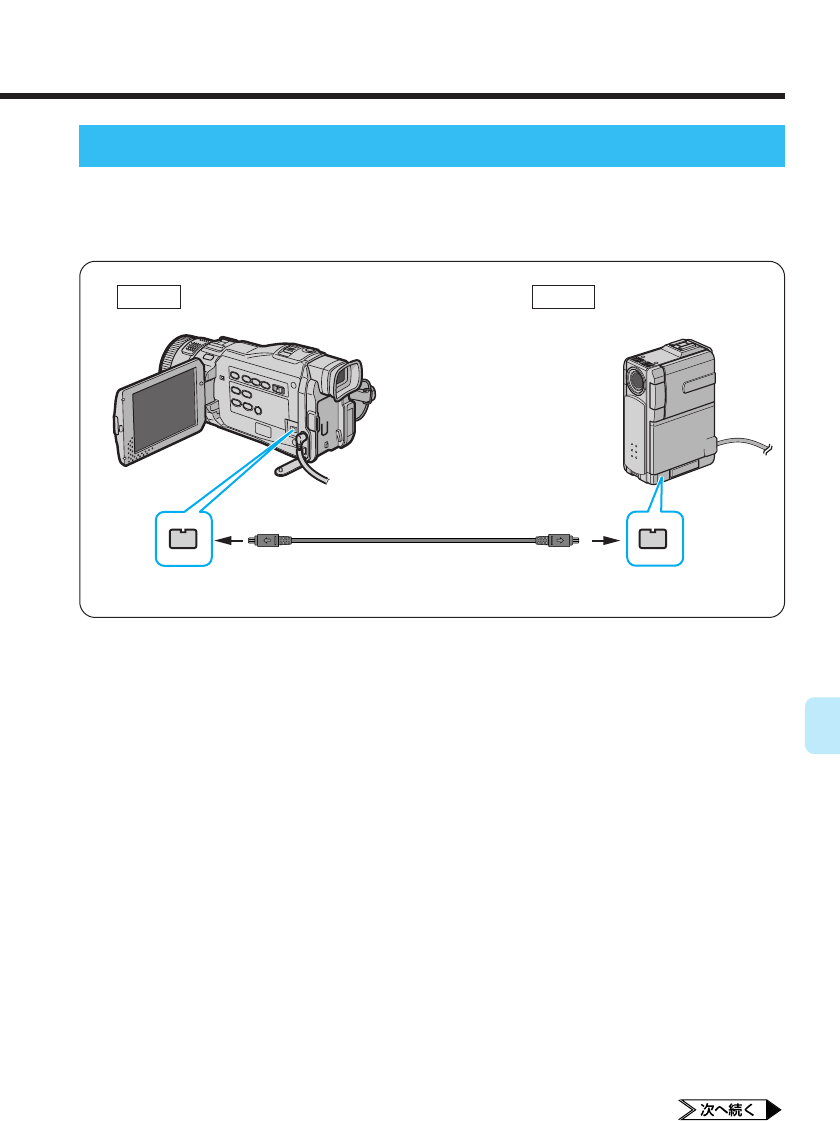 次へ続く