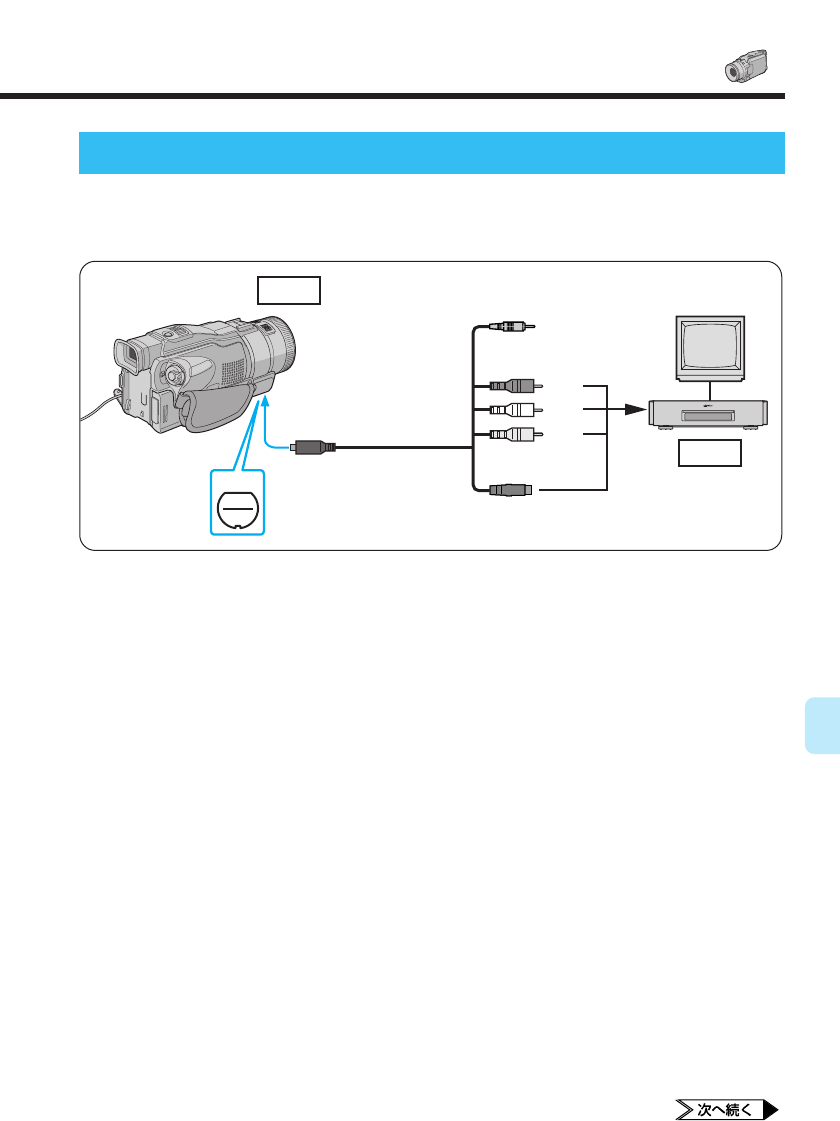 次へ続く