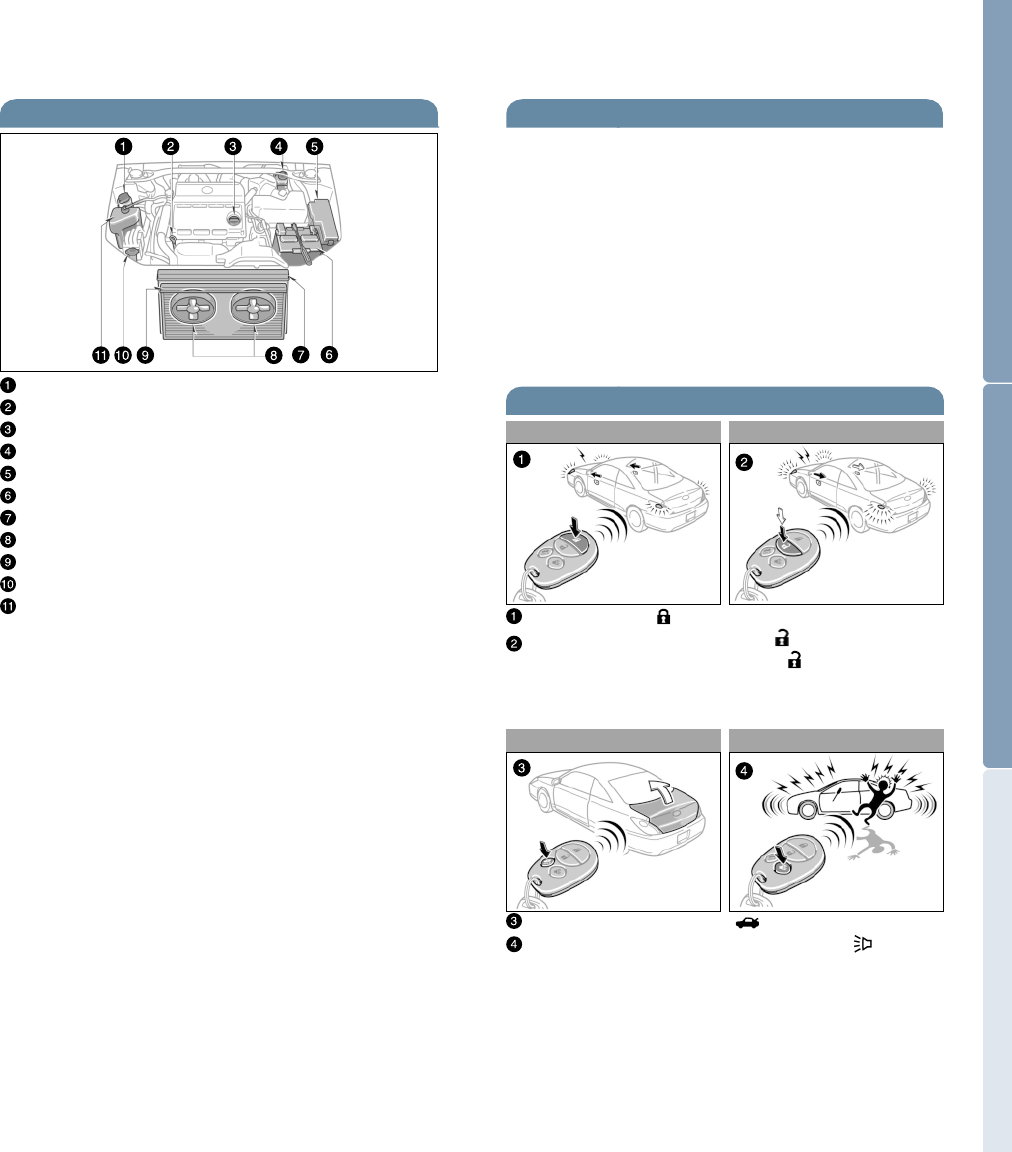 1 2 3 4 5

11 10 9 8 7 6

1
2
3
4
5
6
7
8
9
10
11

1

2

1
2

3

4

3
4