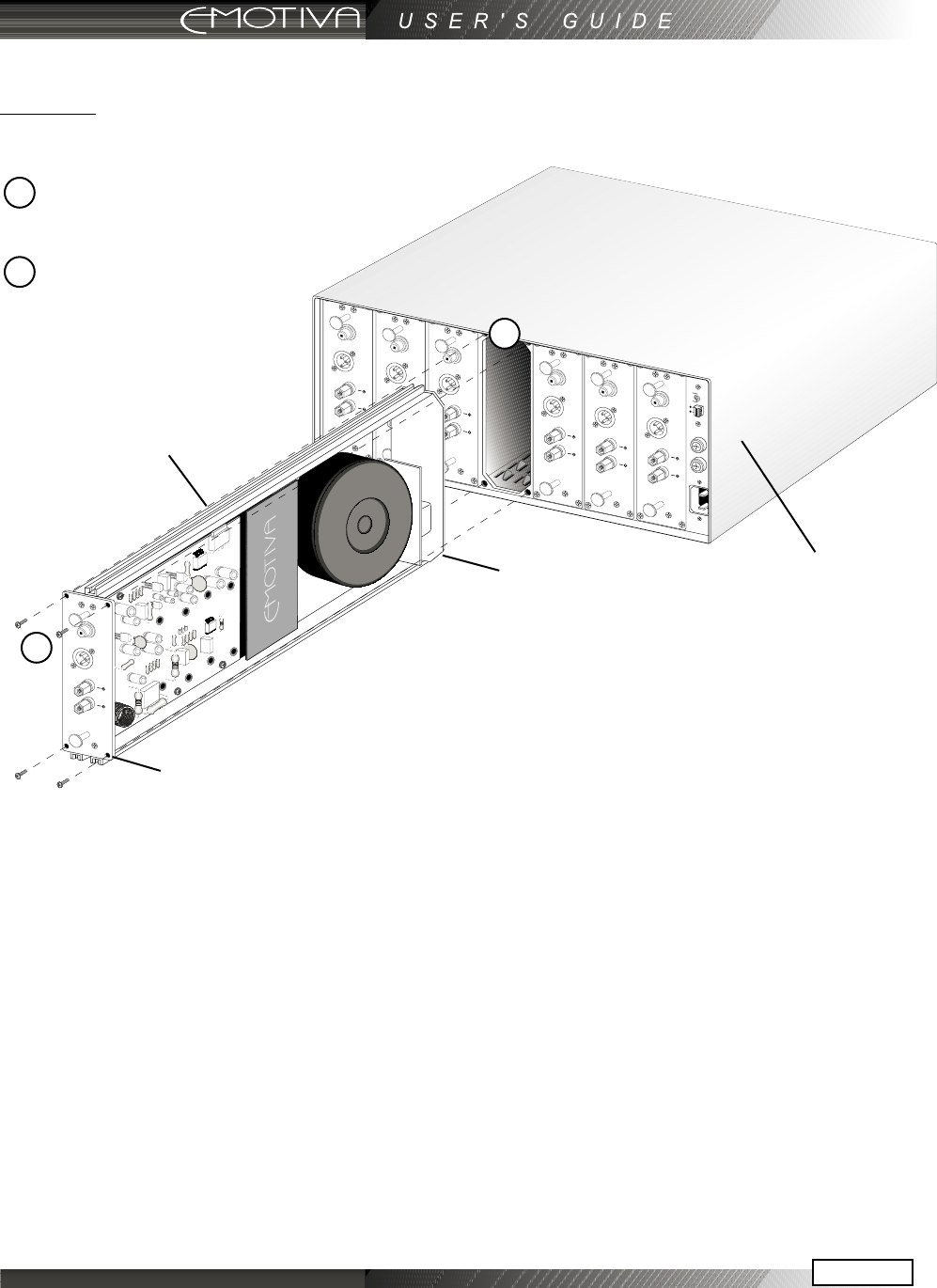 EMOTIVA USER'S GUIDE

EMOTIVA