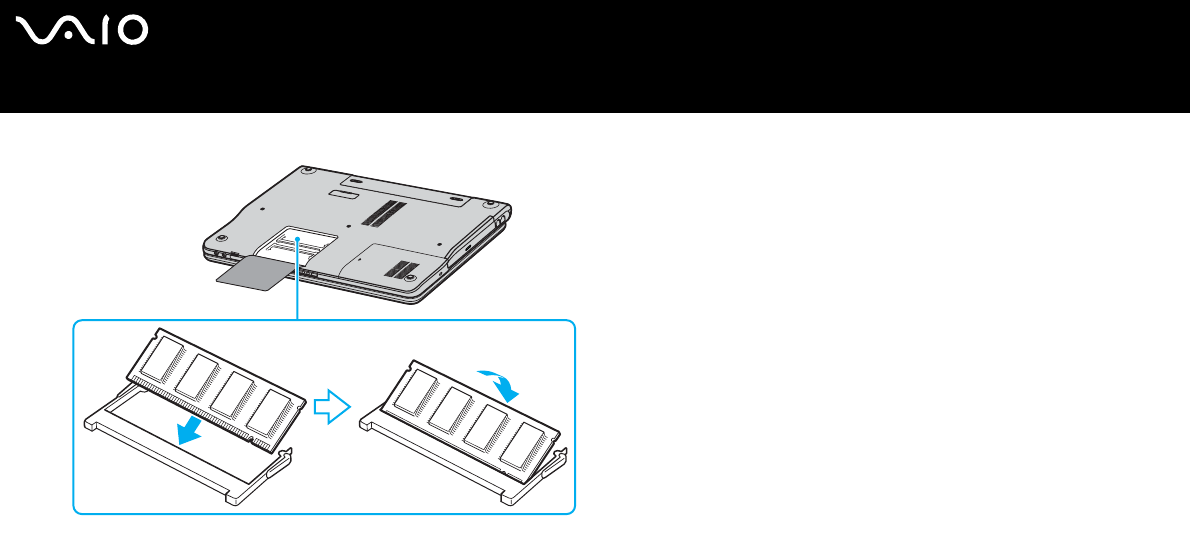 VAIO