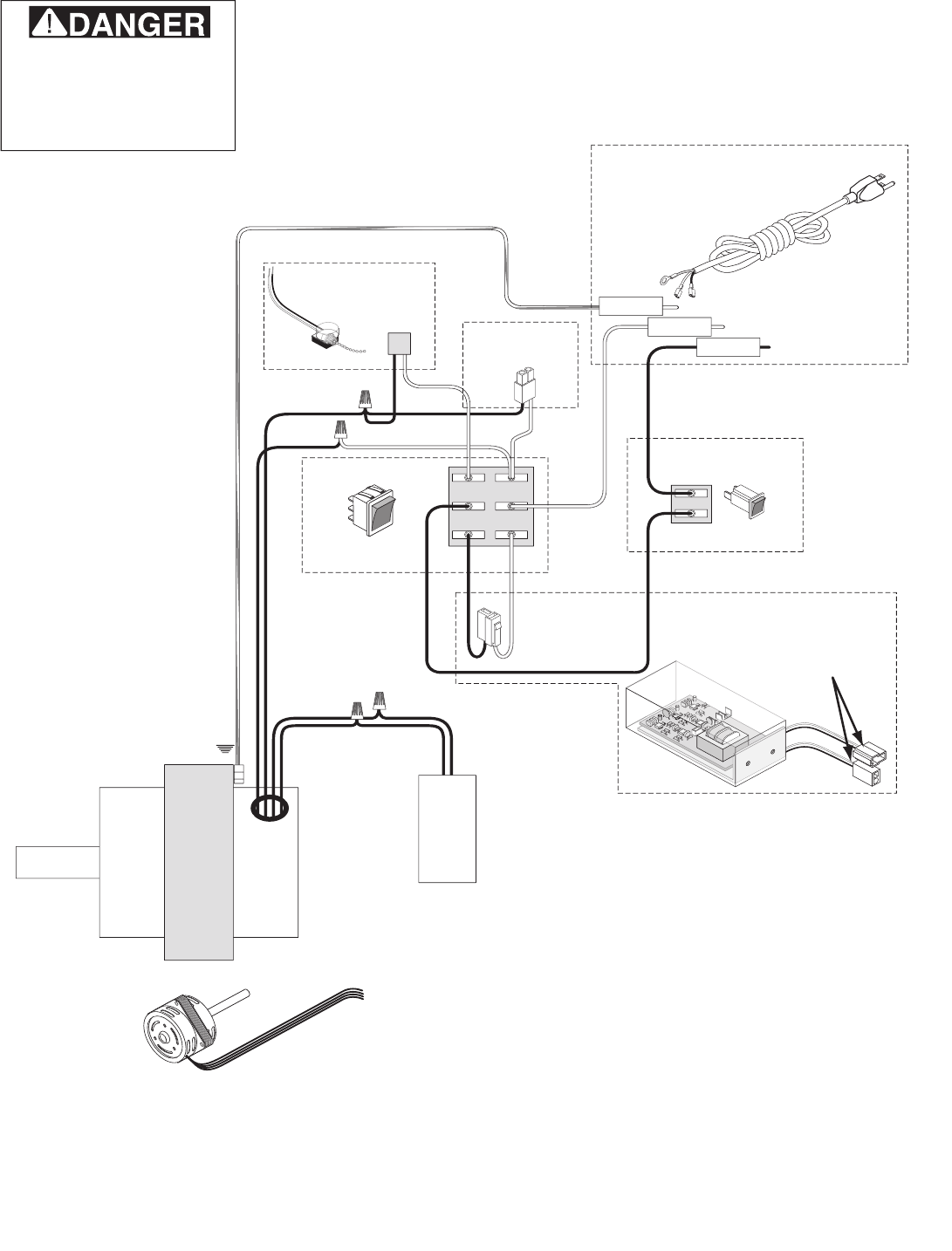 DANGER