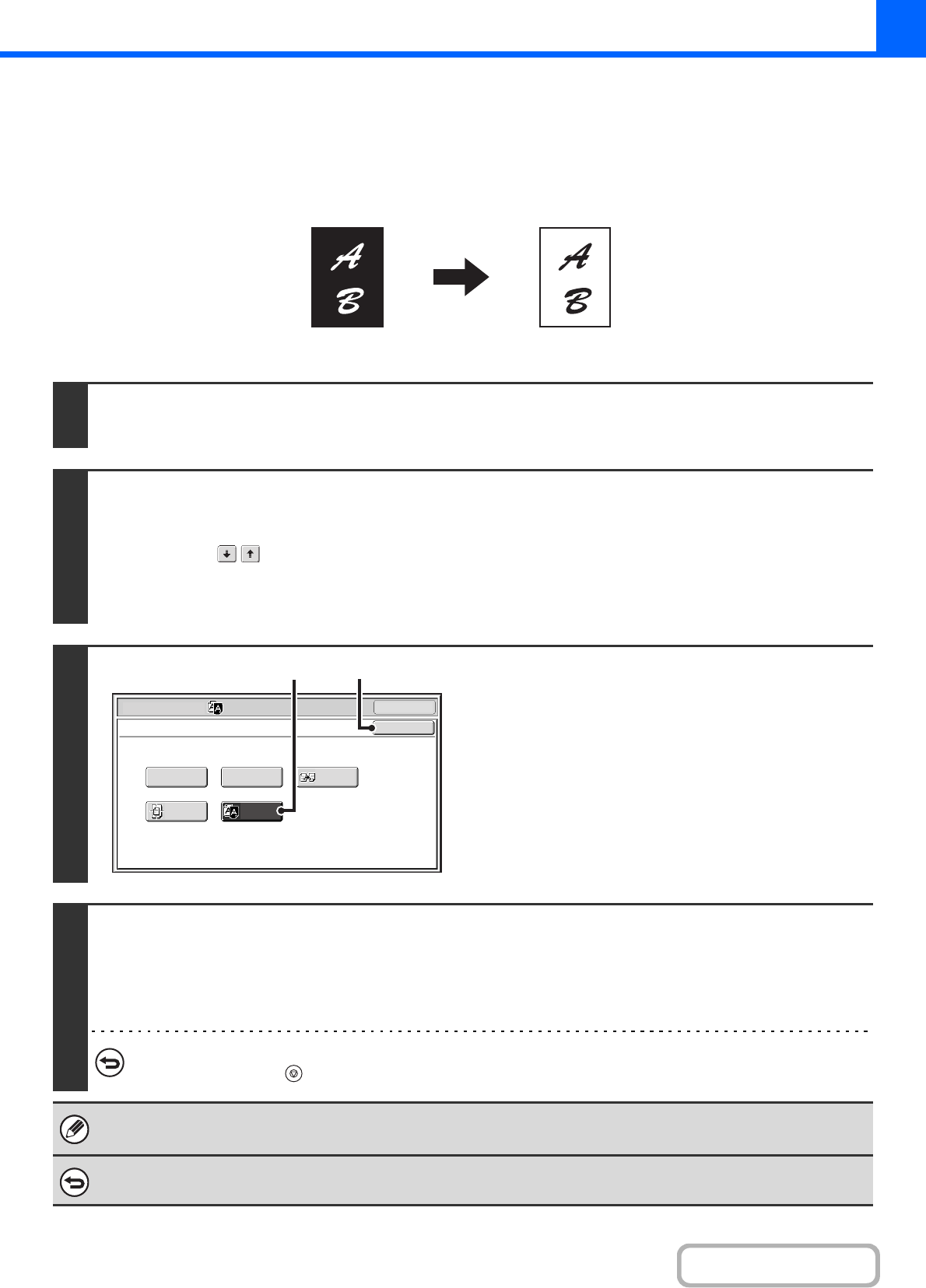 A
B

A
B