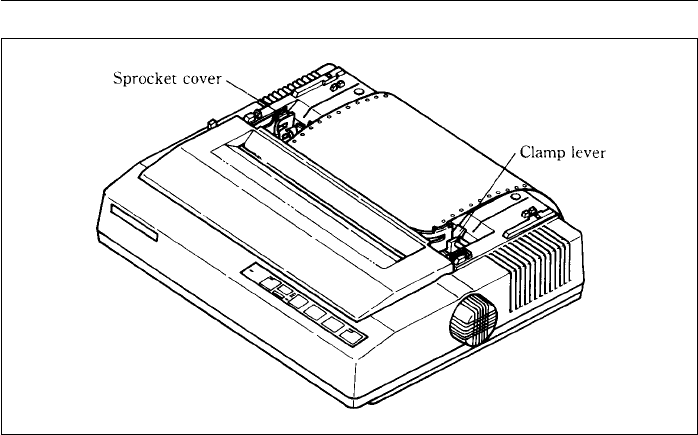 Sprocket cover

Clamp lever