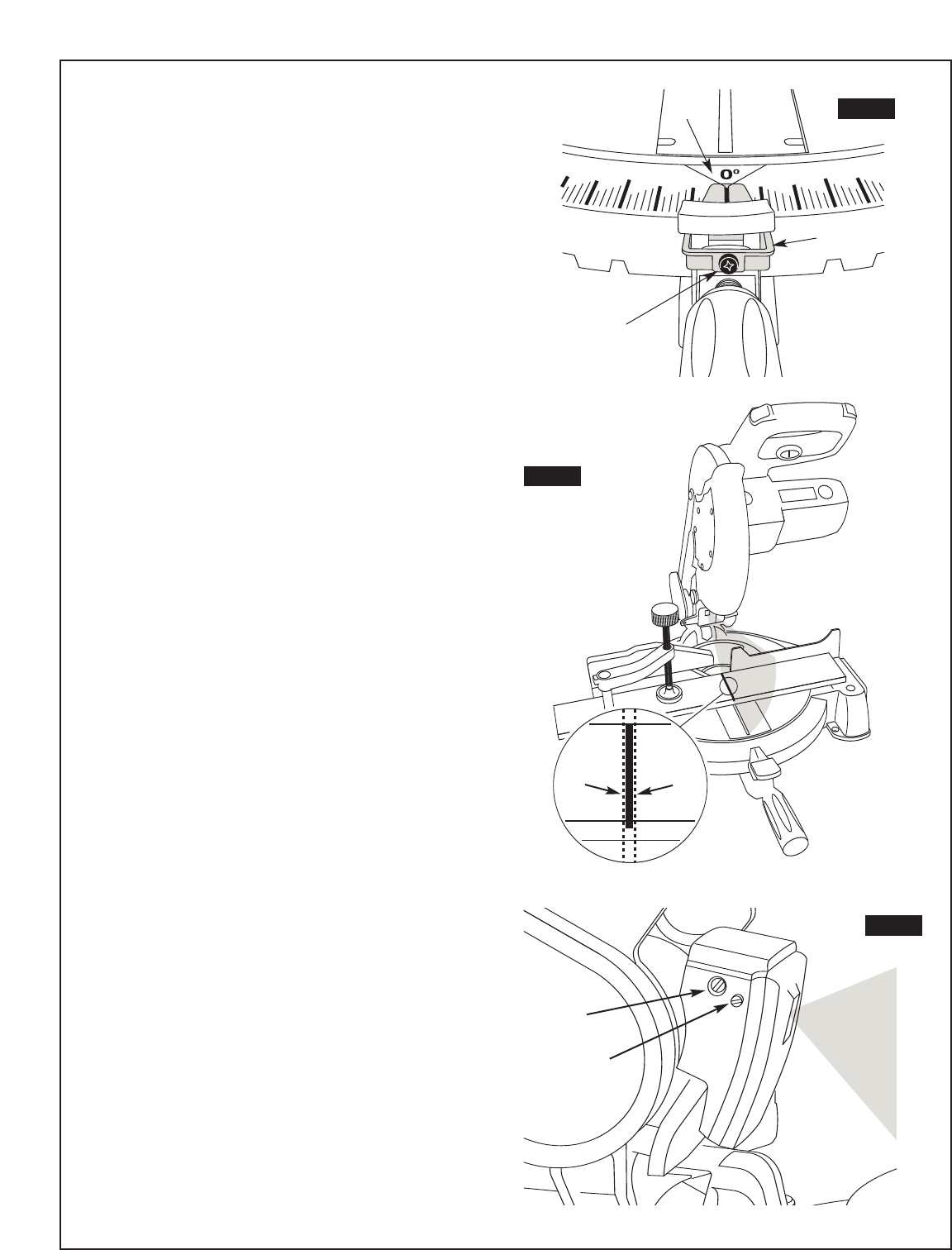 0°