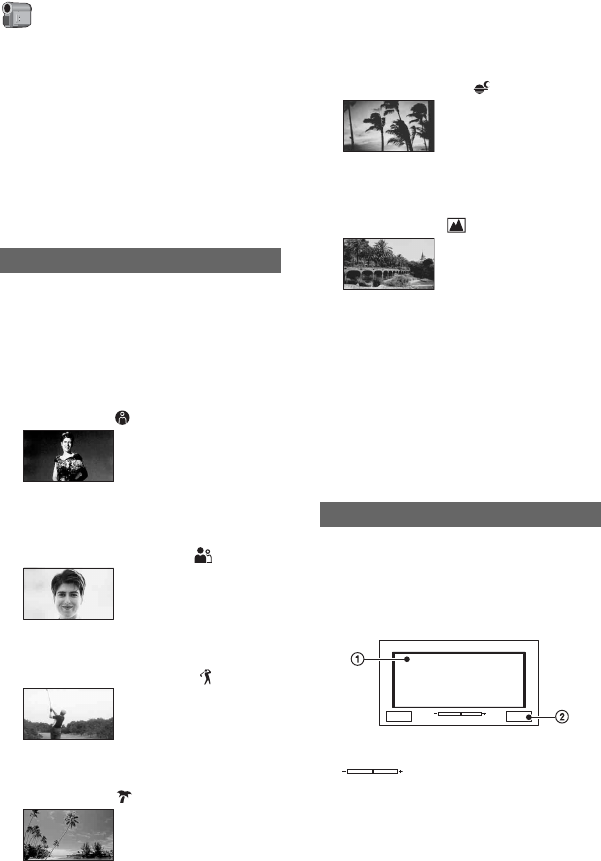 ①

②