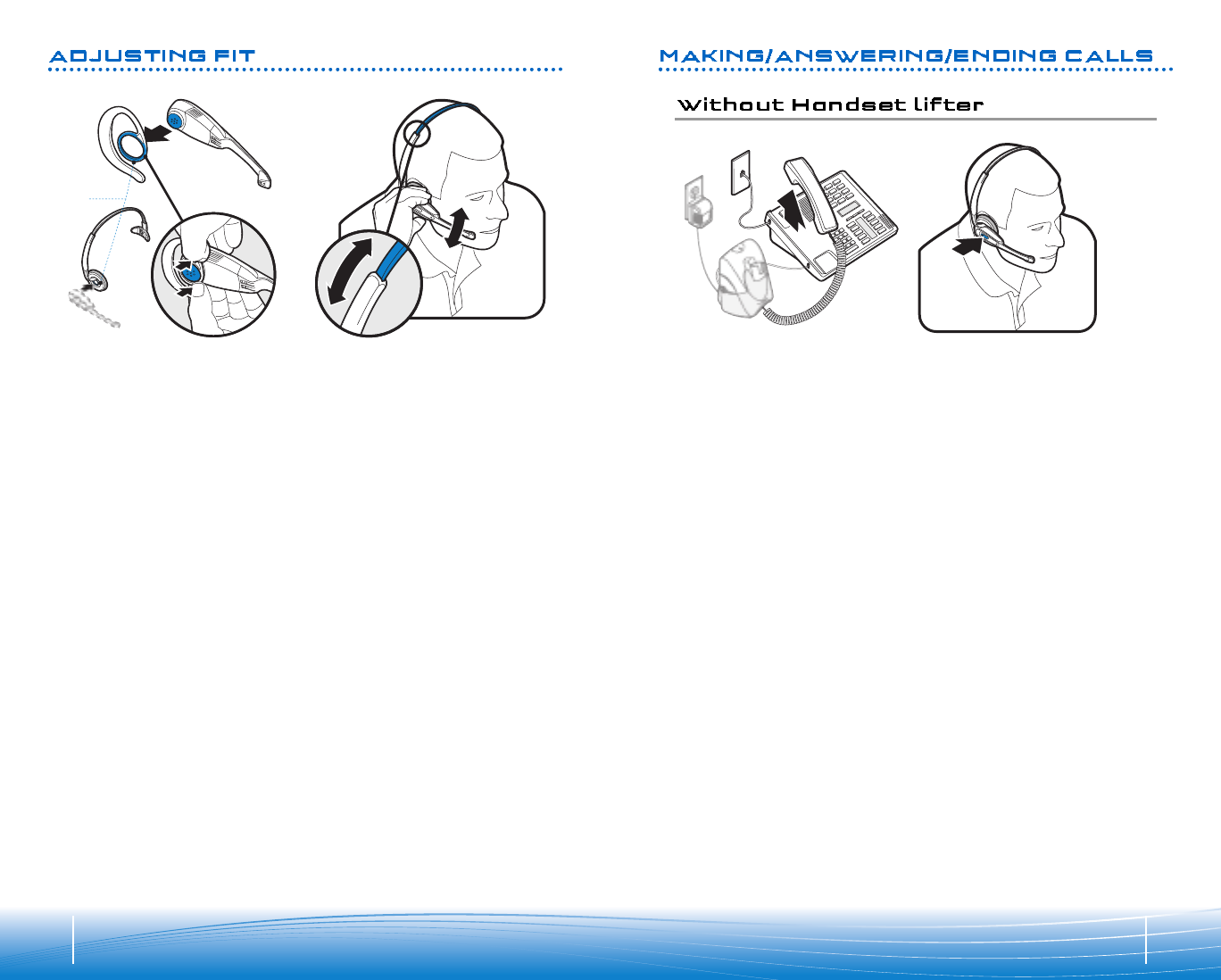 ADJUSTING FIT

MAKING/ANSWERING/ENDING CALLS

Without Handset lifter