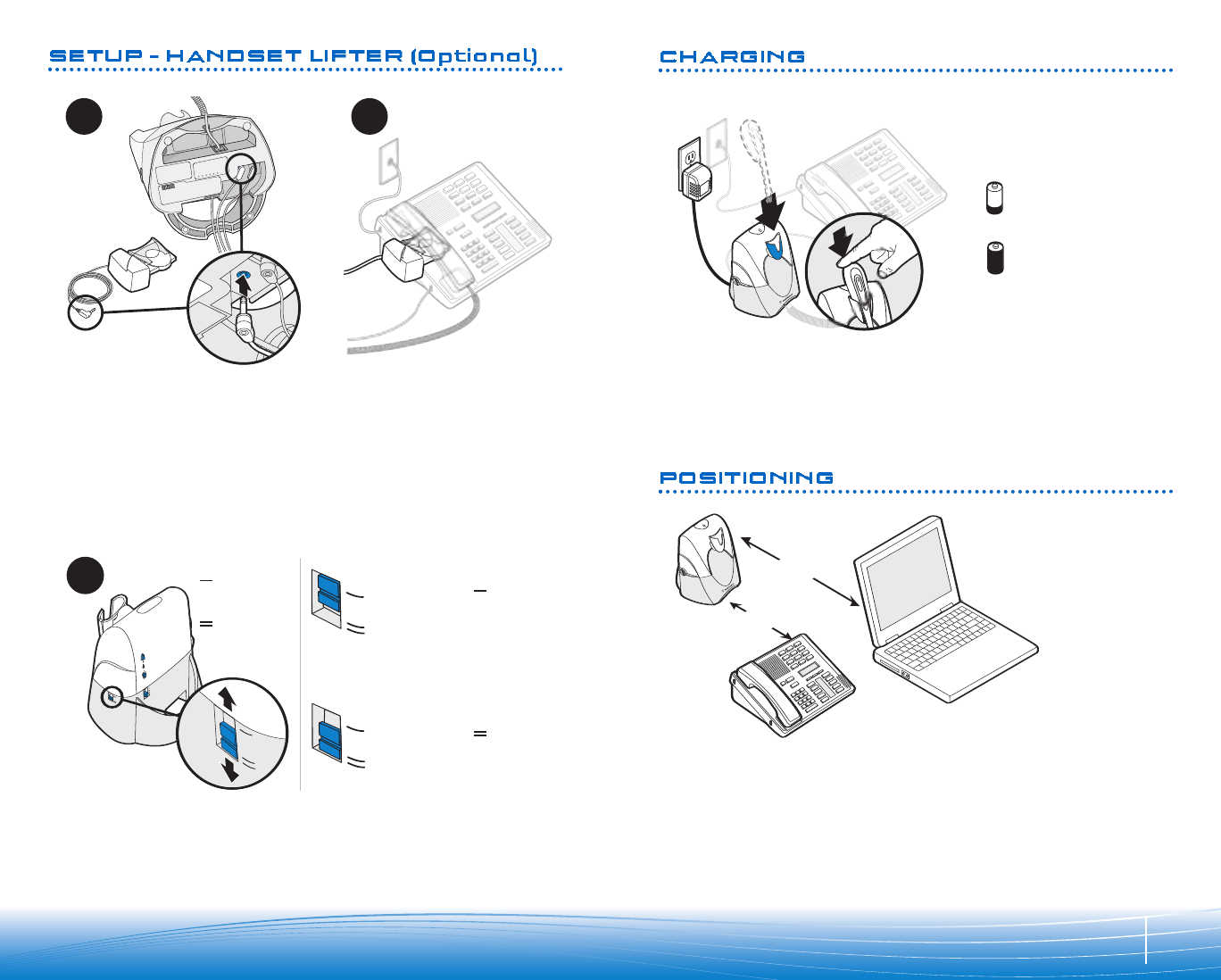 SETUP - HANDSET LIFTER (Optional)

CHARGING

POSITIONING