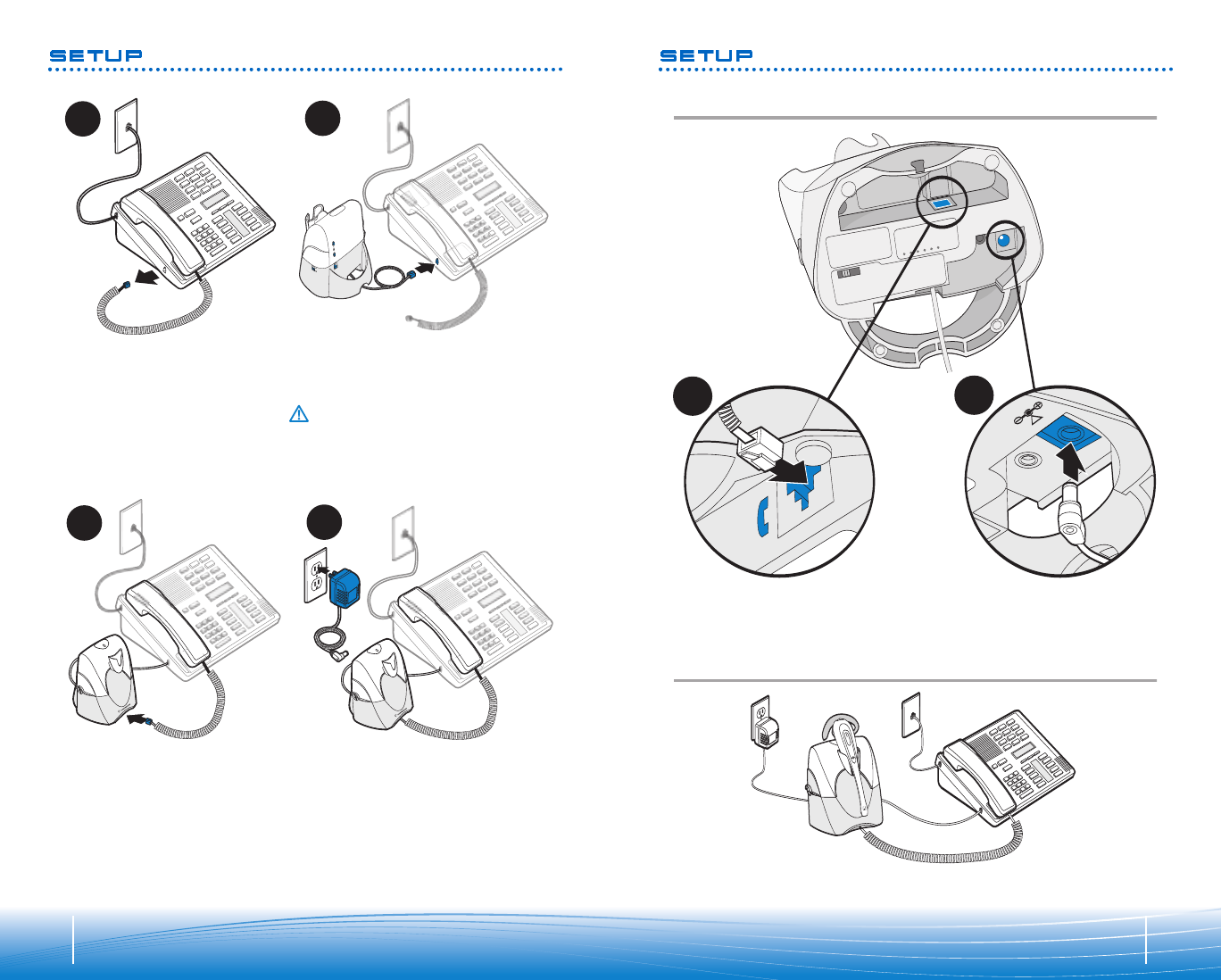 SETUP

SETUP