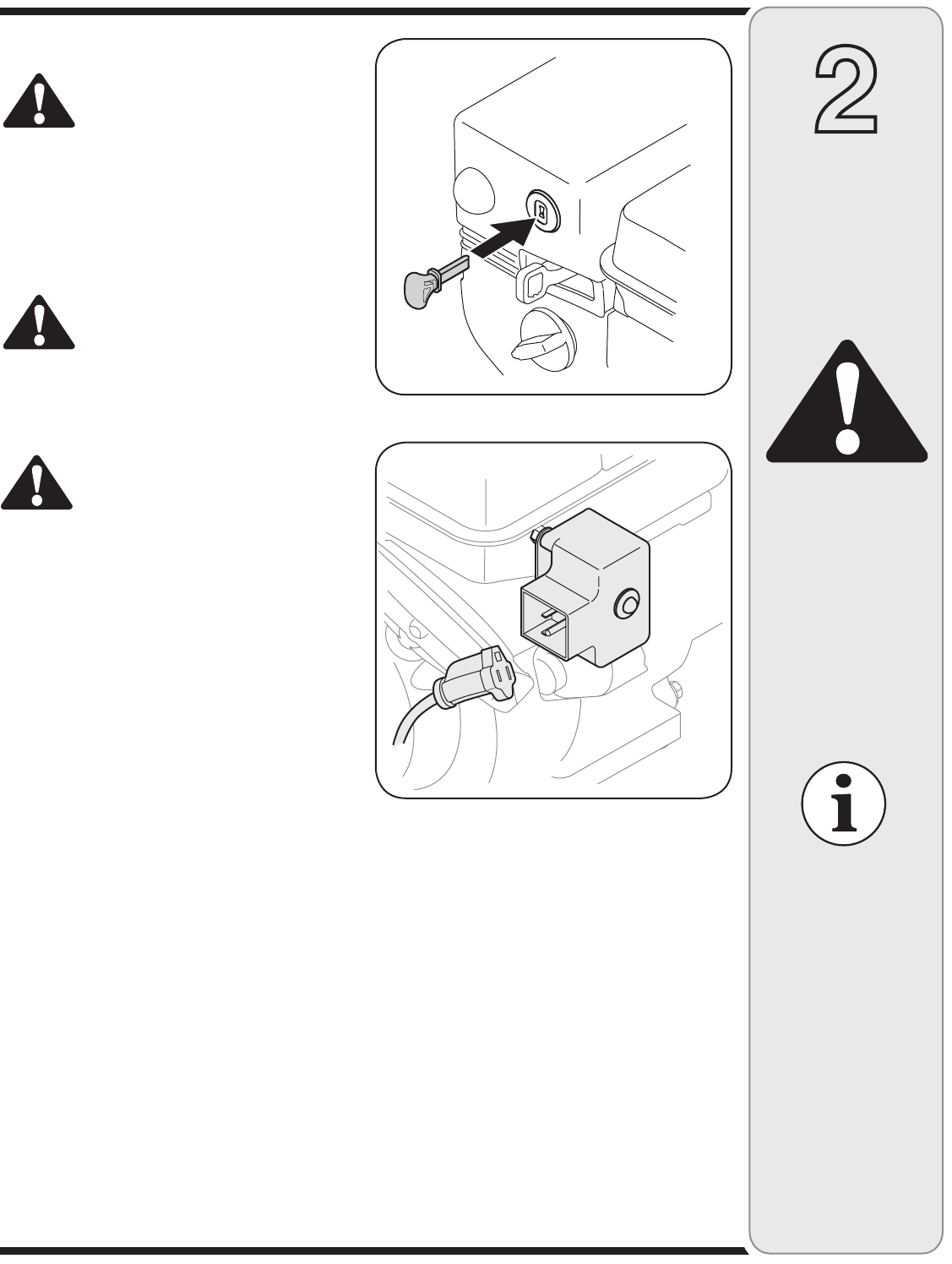 2