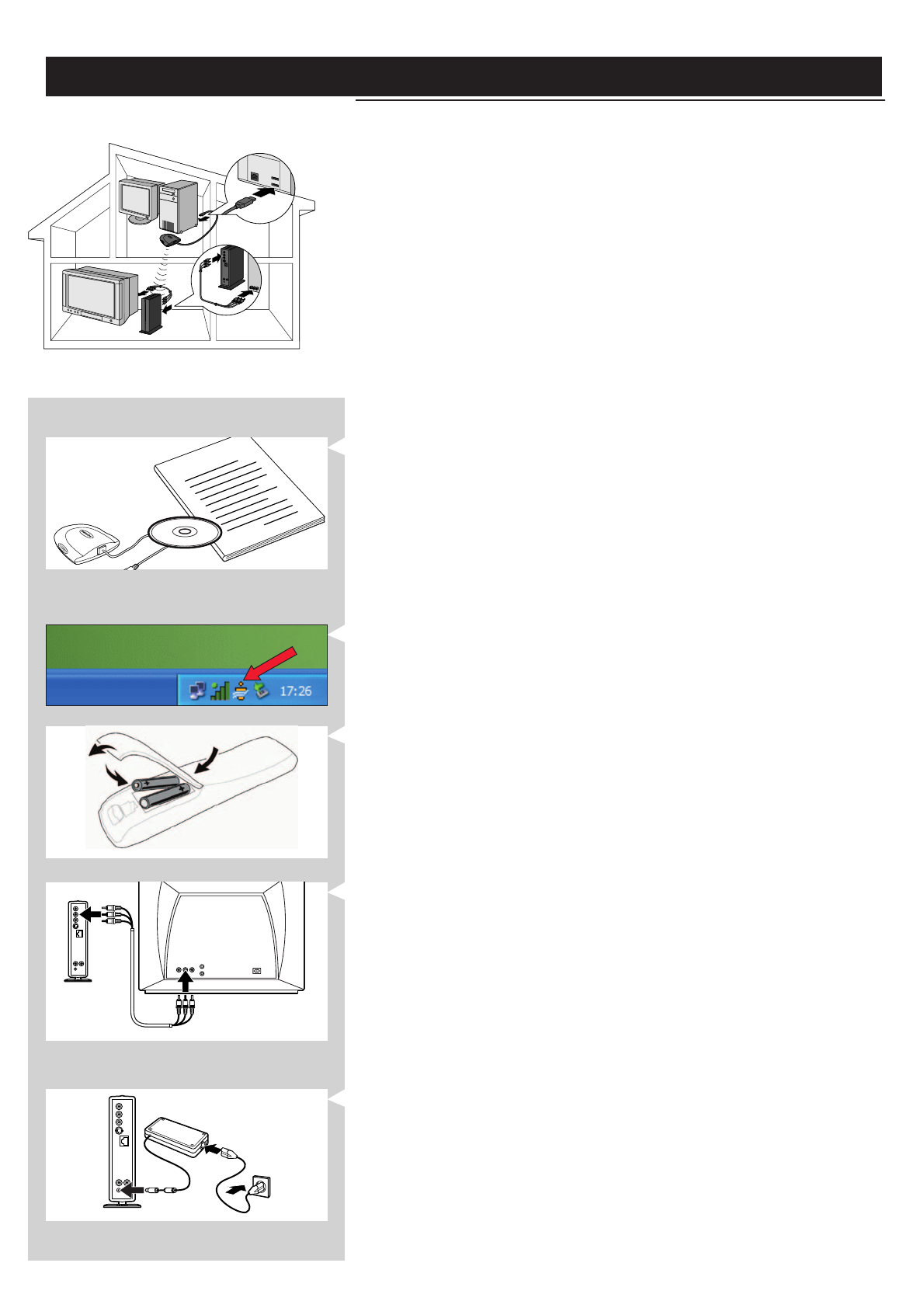 17:26