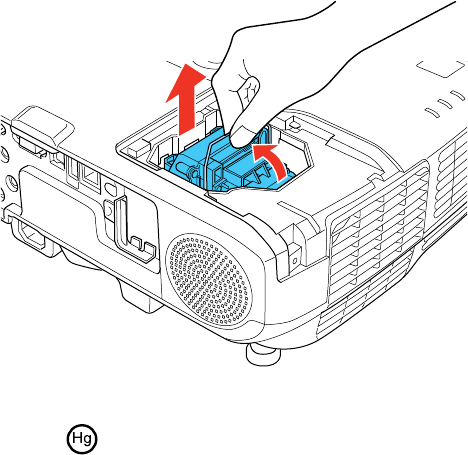 Hg