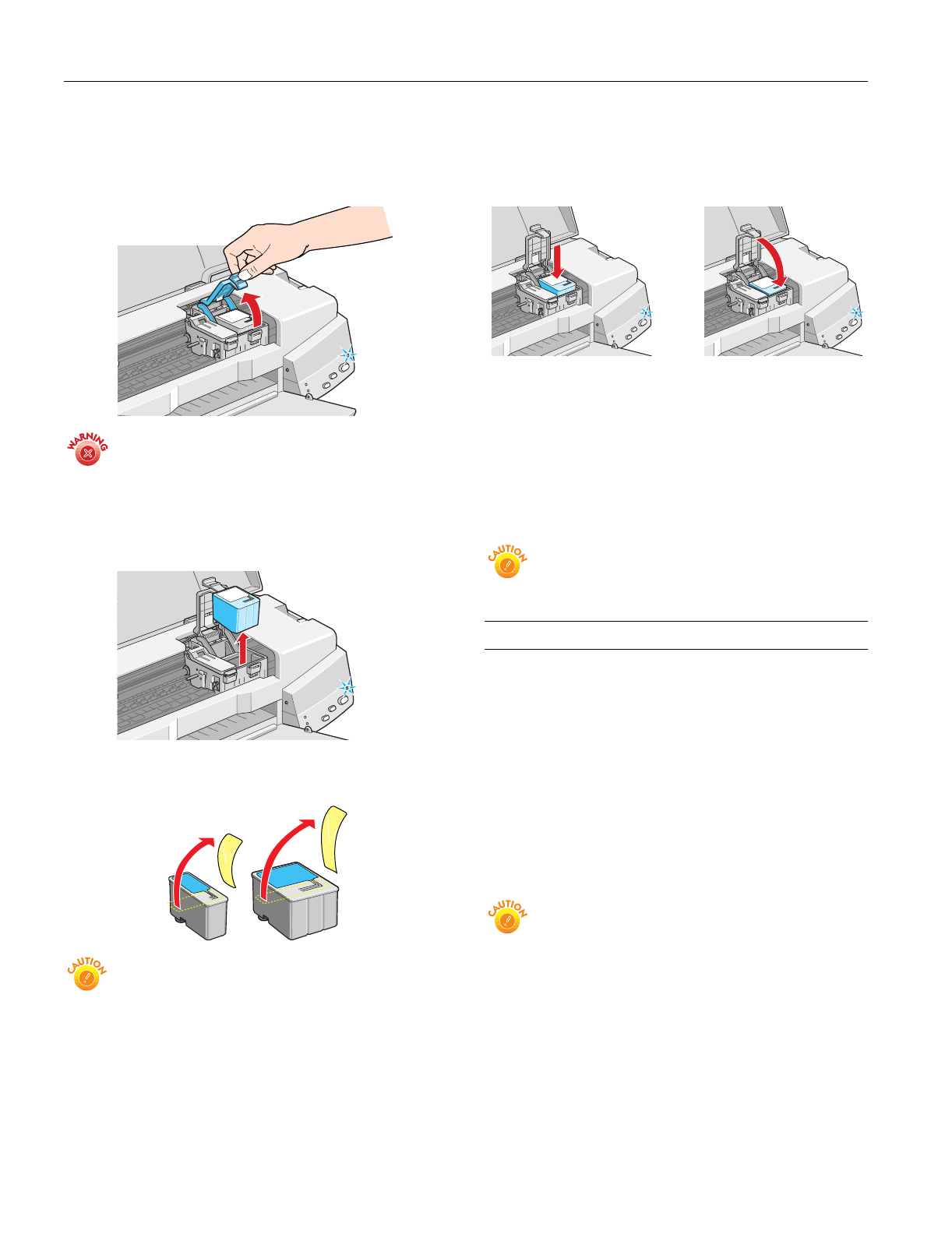 WARNING

CAUTION

CAUTION

CAUTION