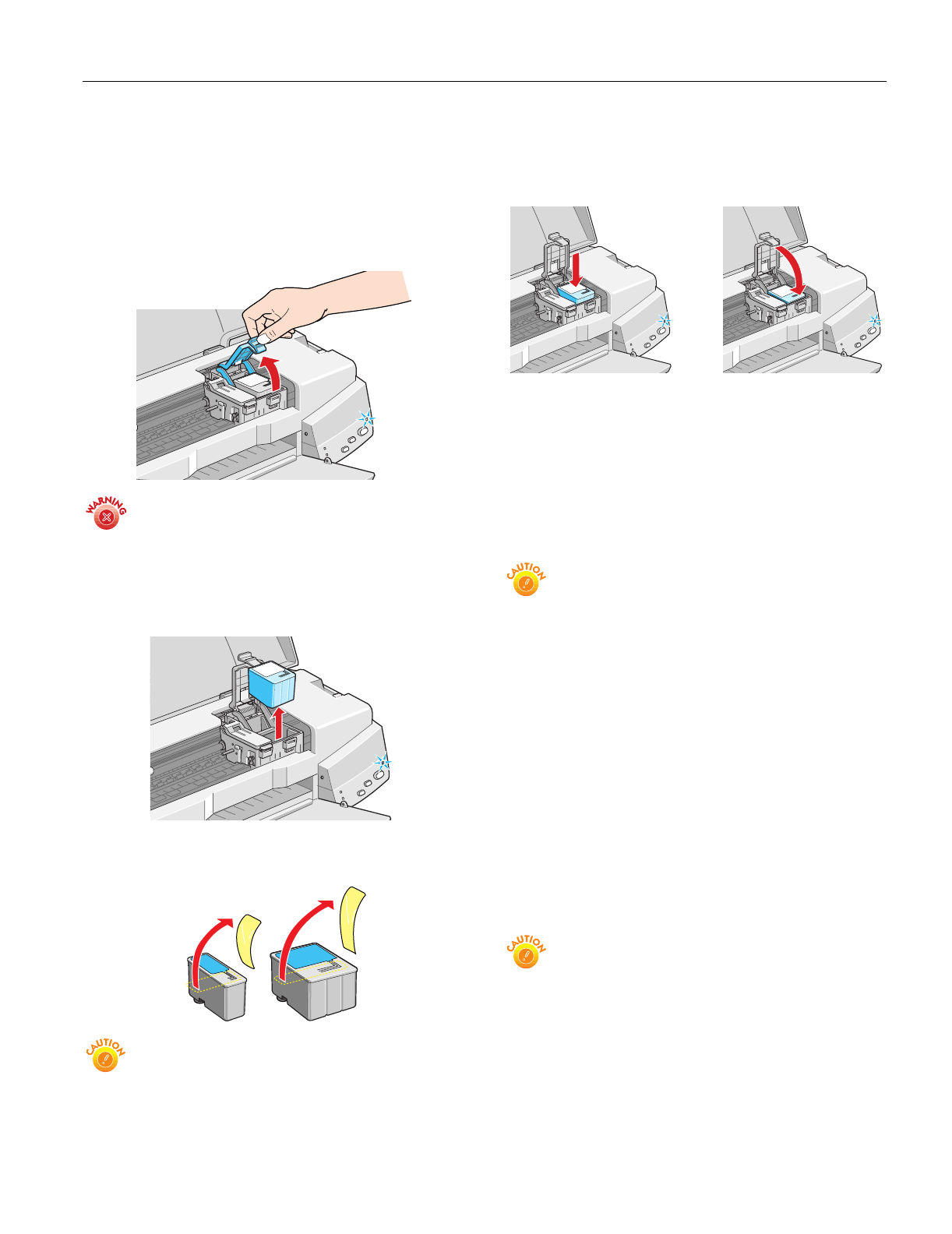 WARNING

CAUTION

CAUTION

CAUTION