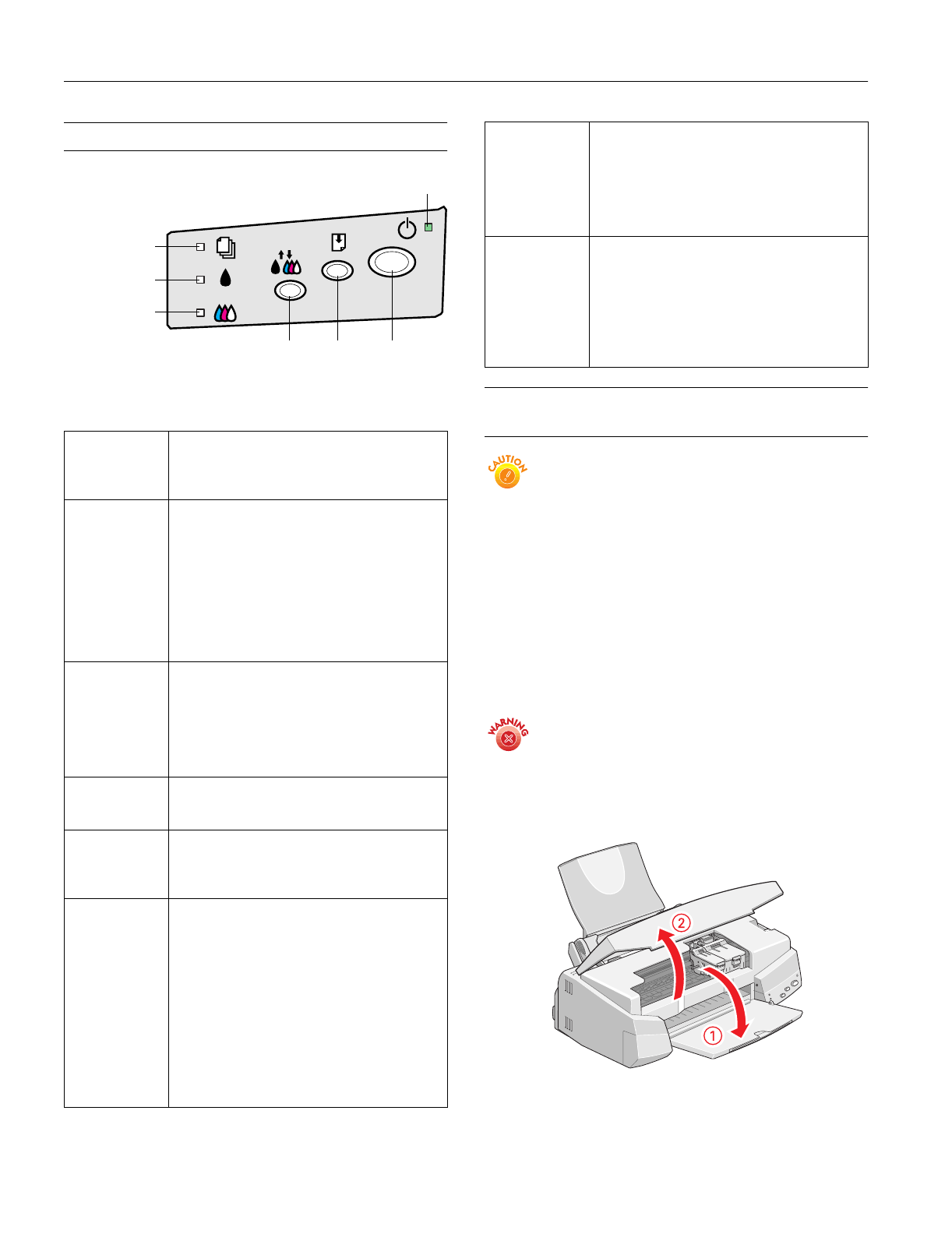 CAUTION

WARNING

2

1