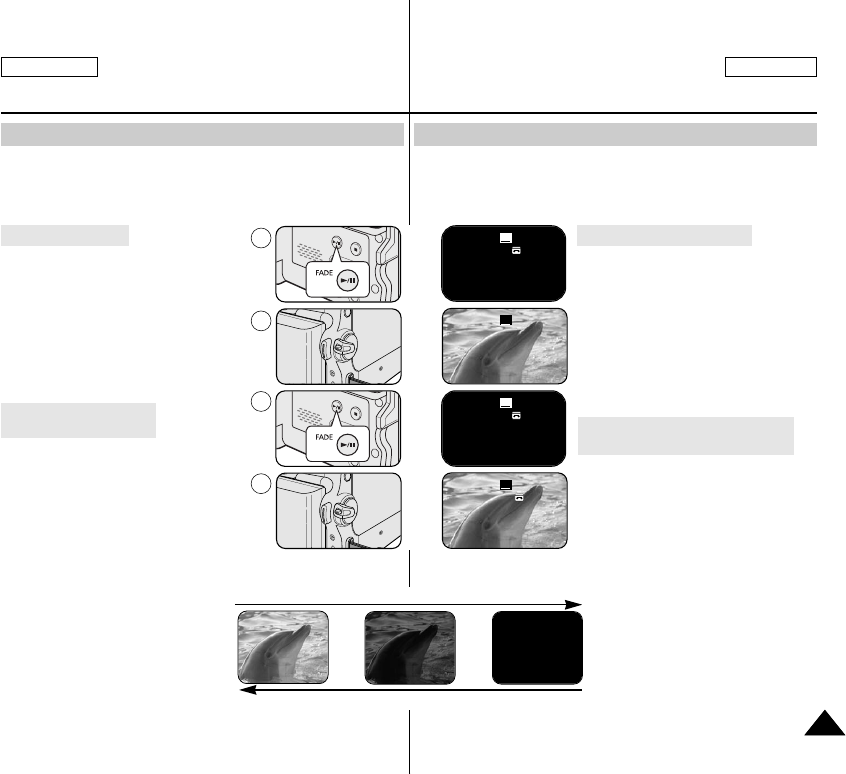 FADE

FADE