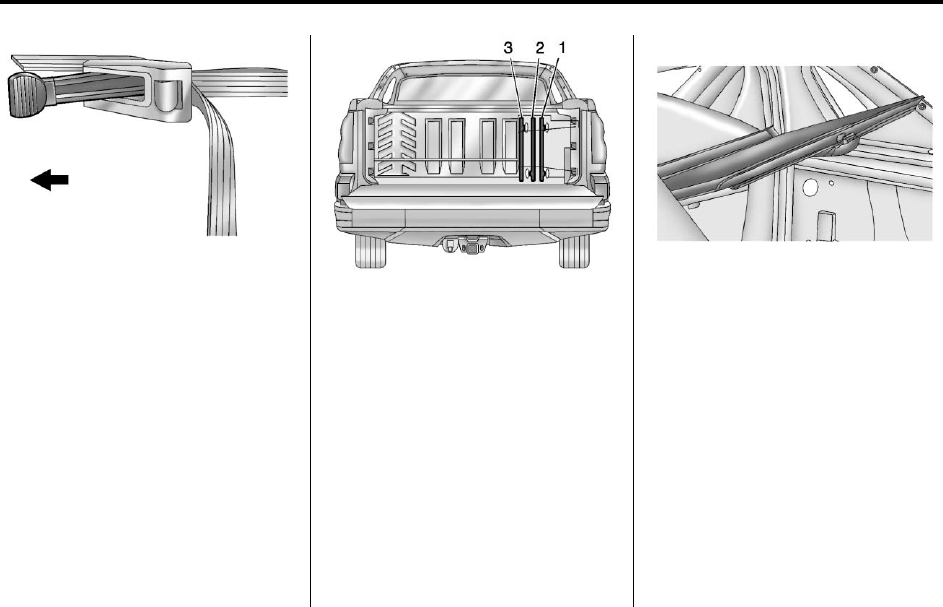 3 2 1