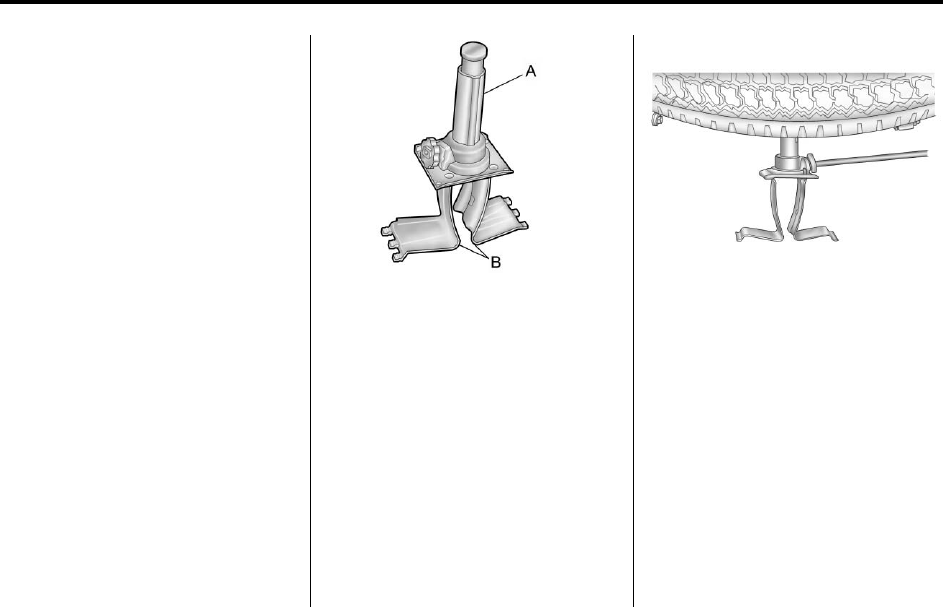 A

B