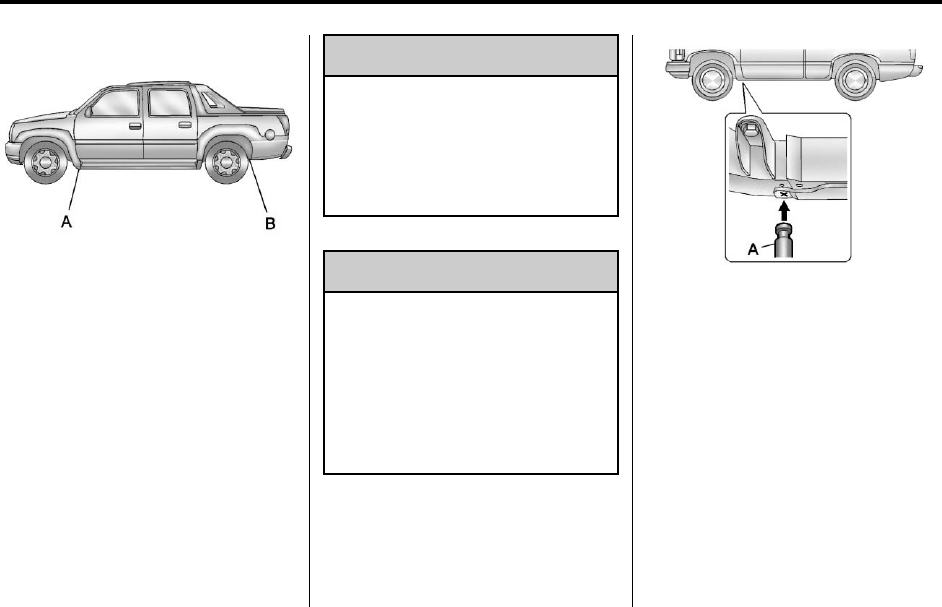 A

B

A