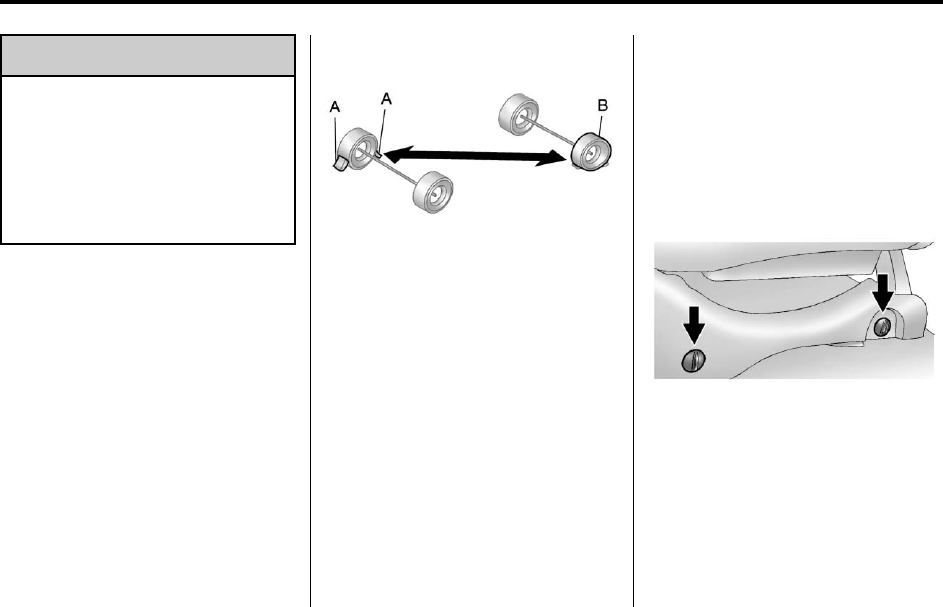 A
A
B