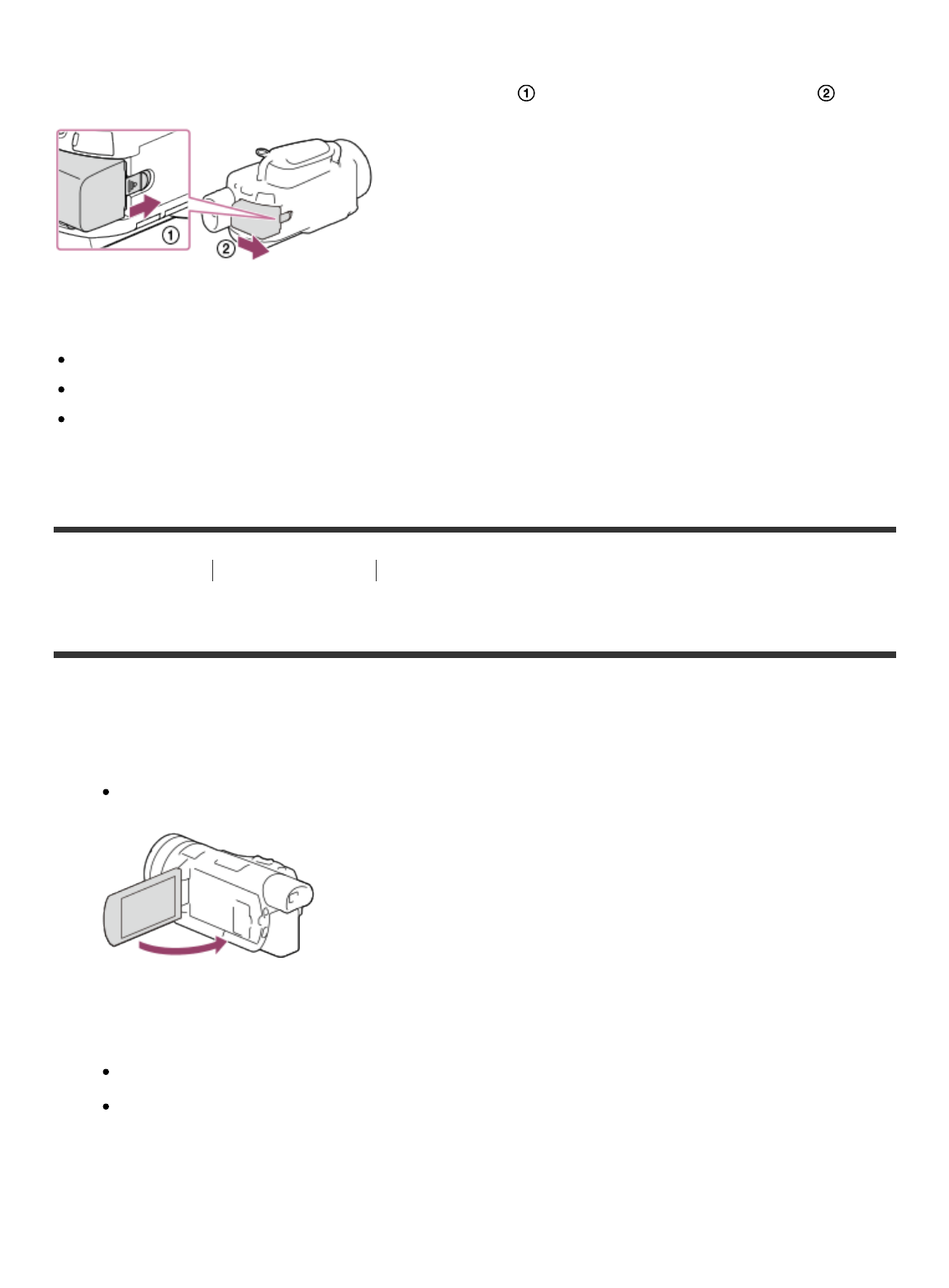 ① ②

①

②