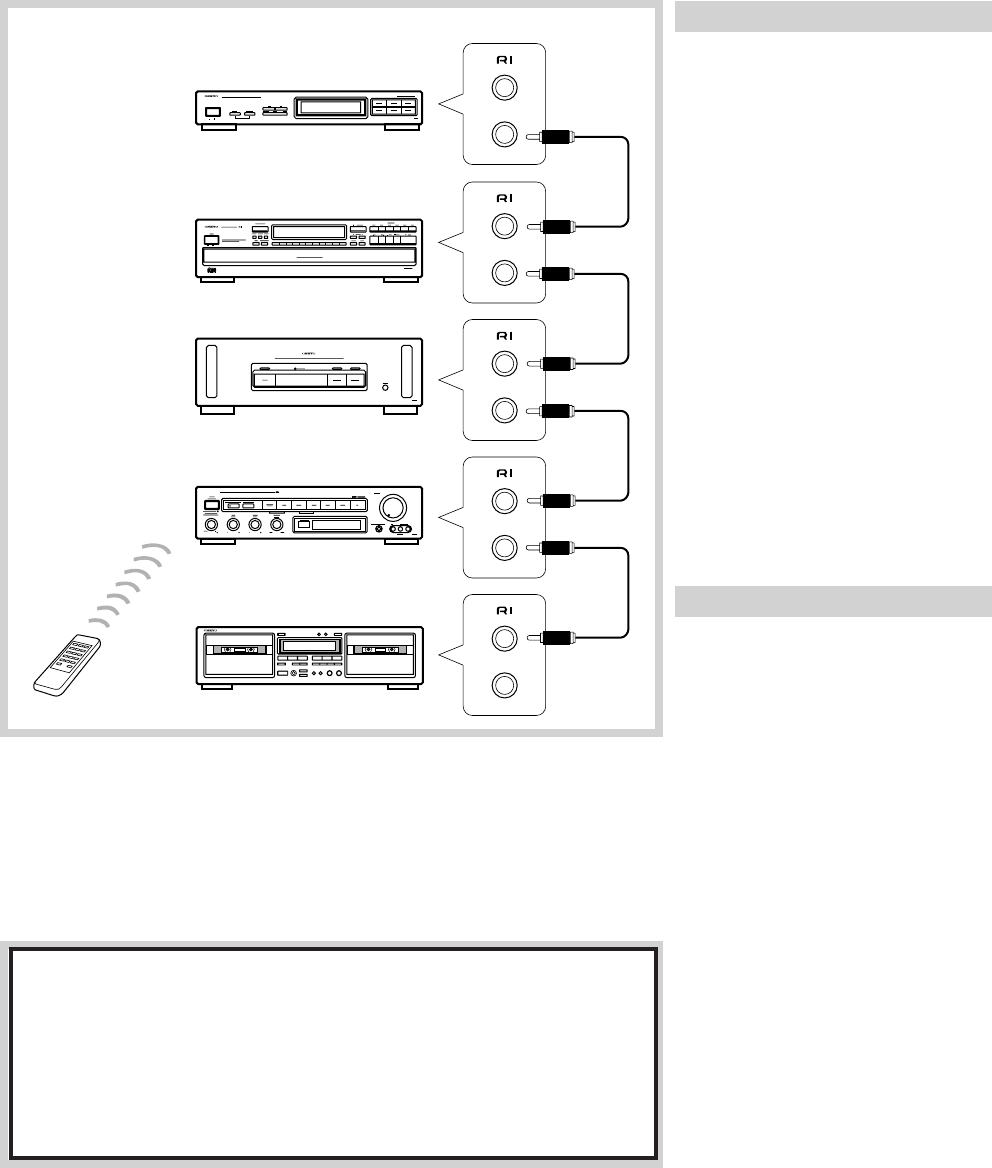 RI

RI

RI

RI

RI