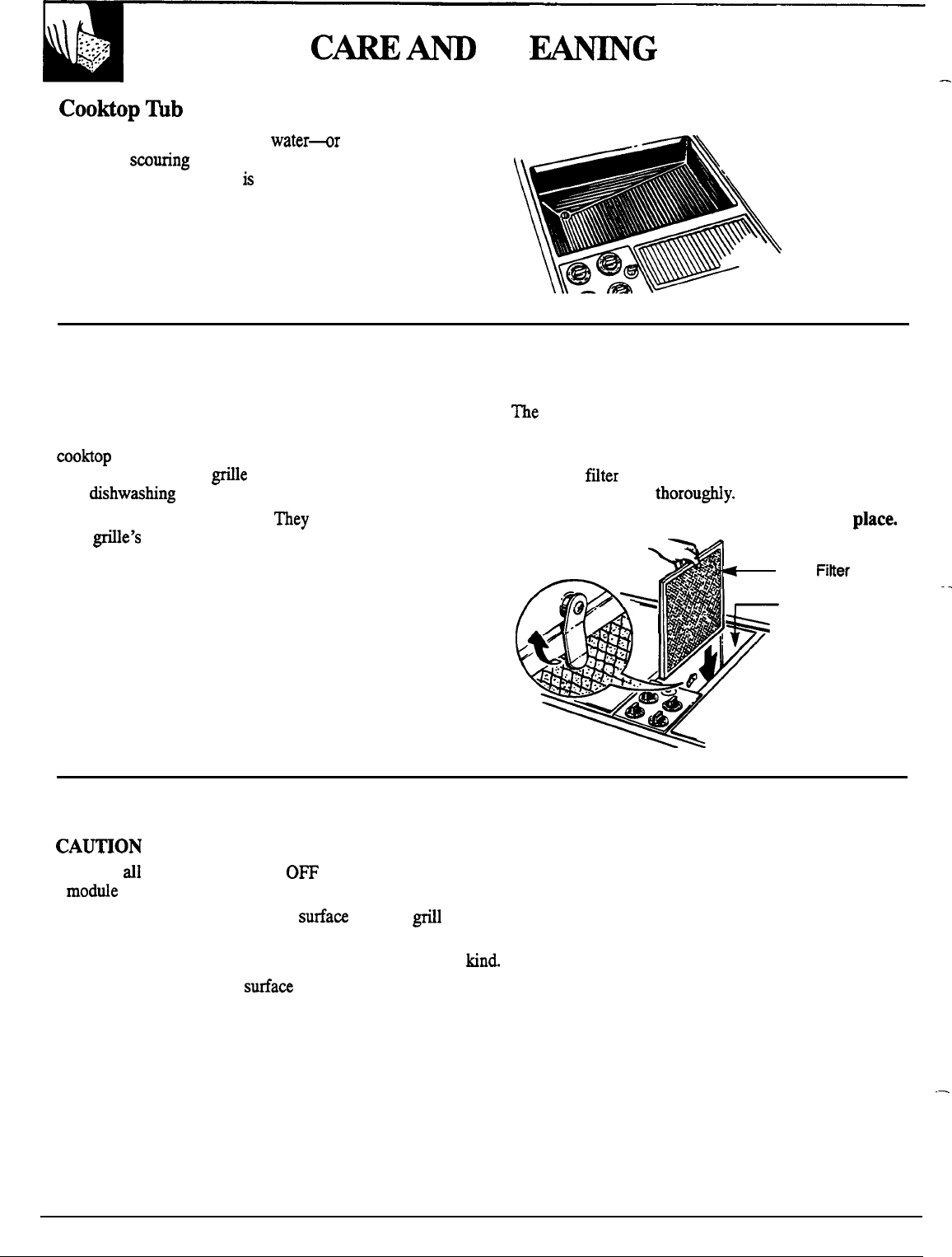 CARE AND EANING

Cooktop Tub

water—or

scouring

is

The

cooktop

grille

filter

dishwashing

thoroughly.

They

place.

grille's

Filter

CAUTION

all

OFF

module

surface

grill

kind.

surface