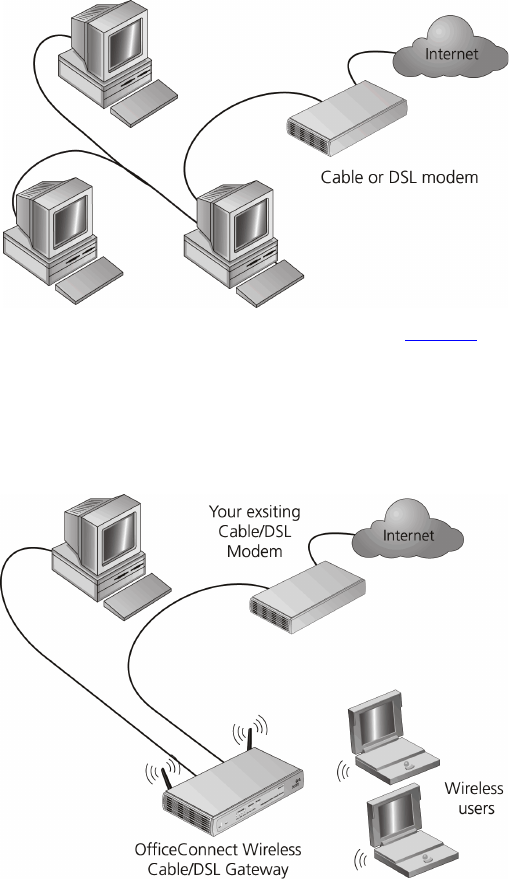 Internet

Cable or DSL modem

Your exsiting Cable/DSL Modem

Internet

Wireless users

OfficeConnect Wireless Cable/DSL Gateway