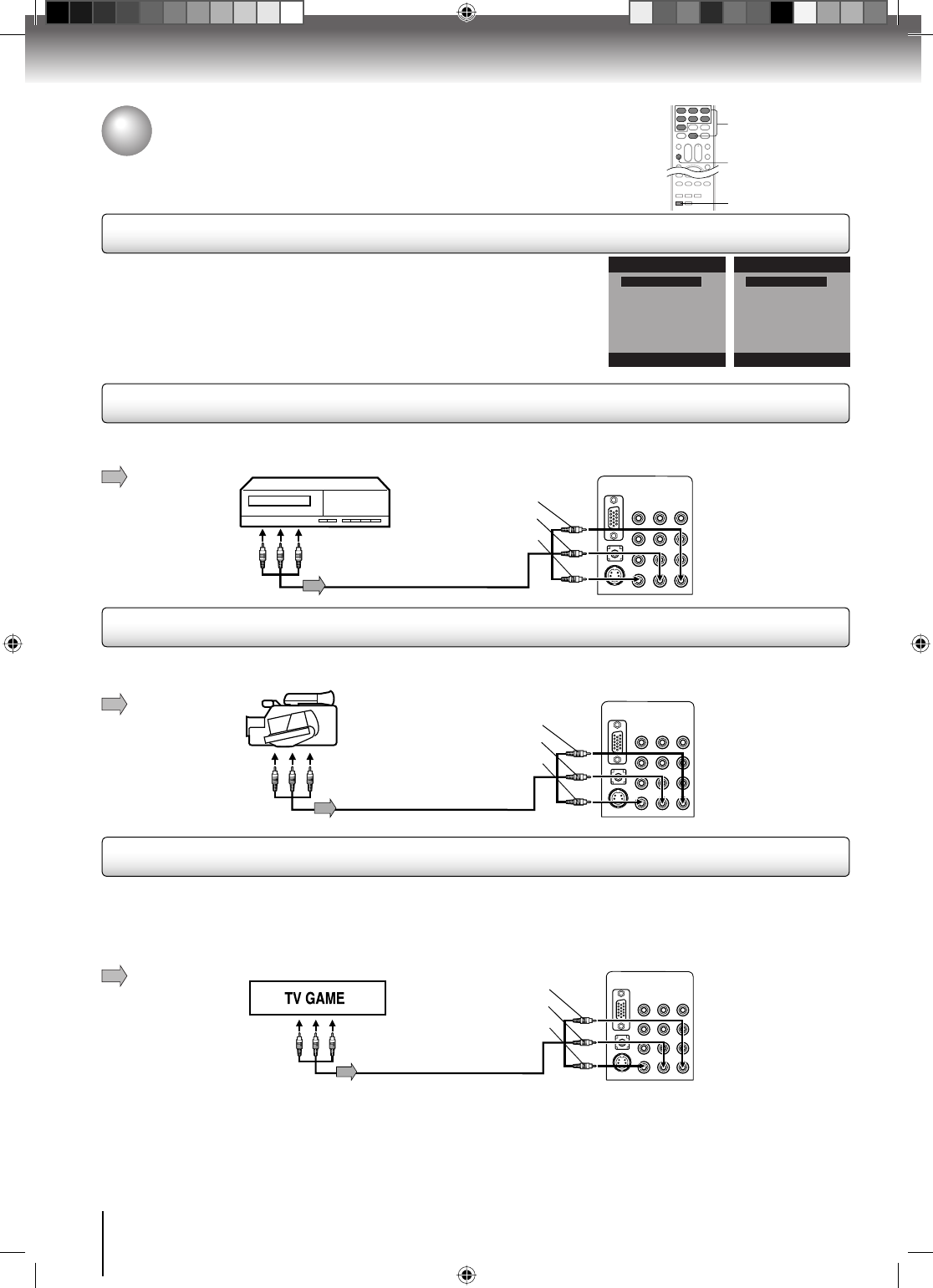 TV GAME