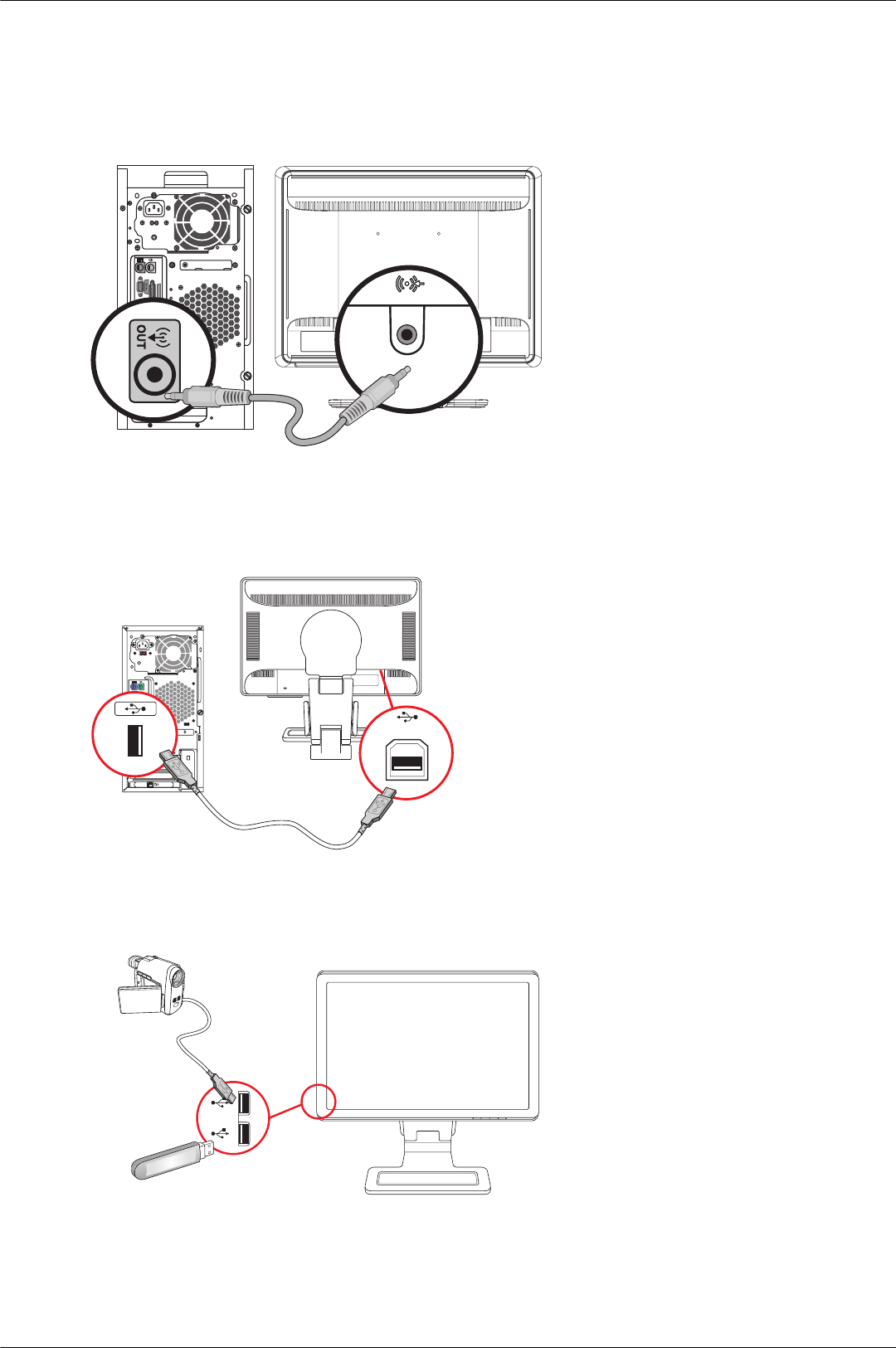 OUT