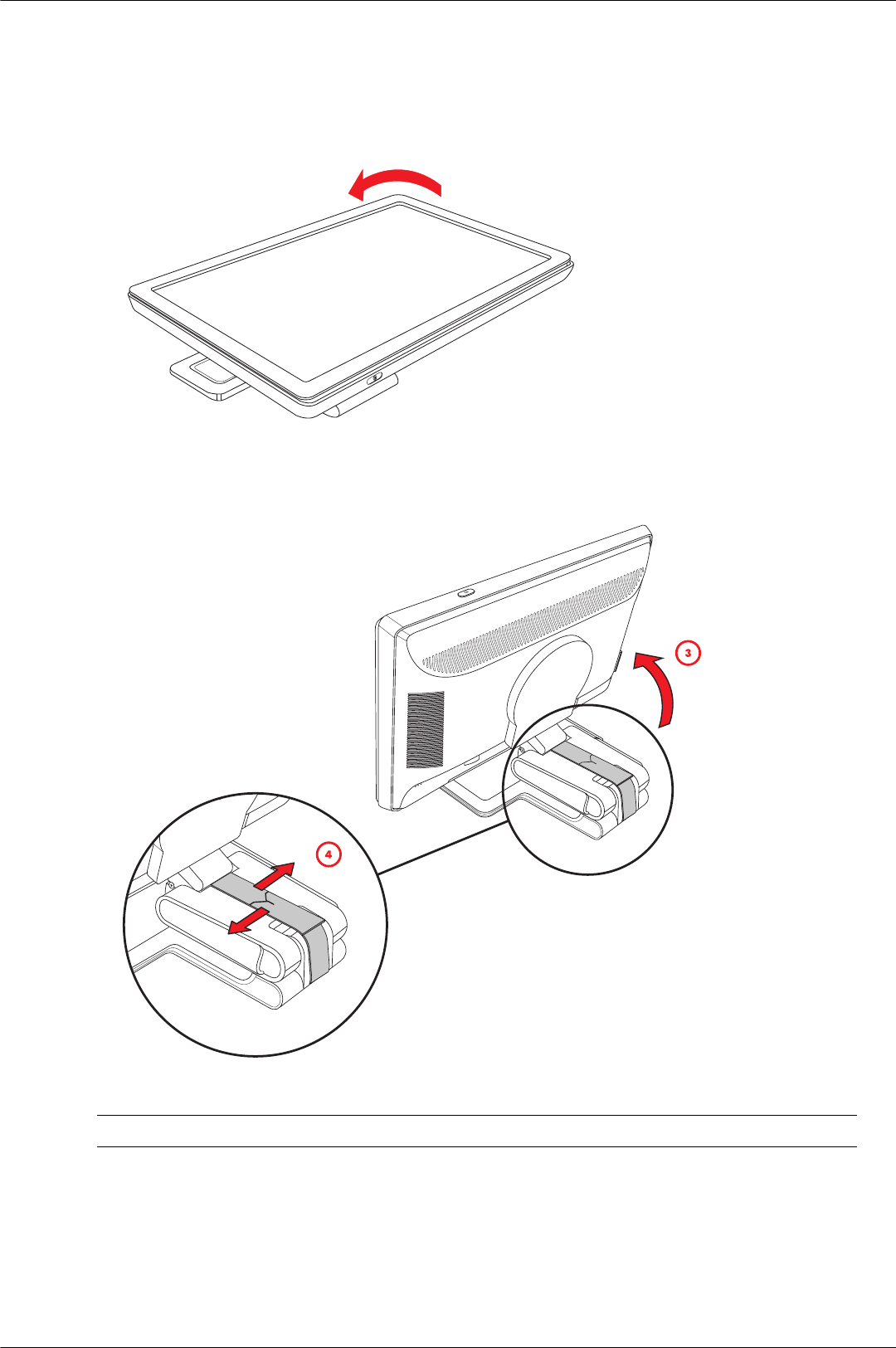 3

4