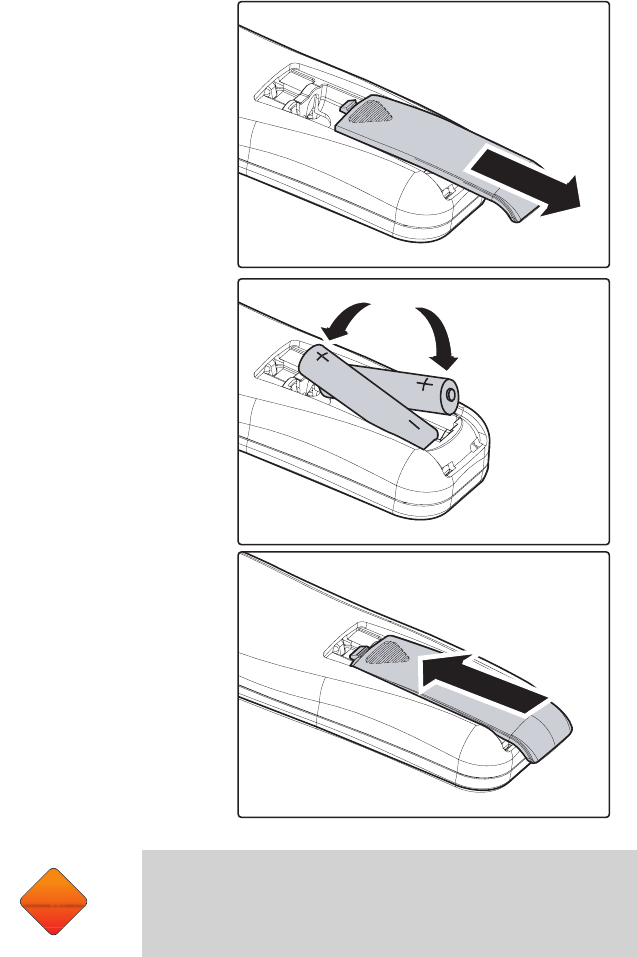 +
+
−