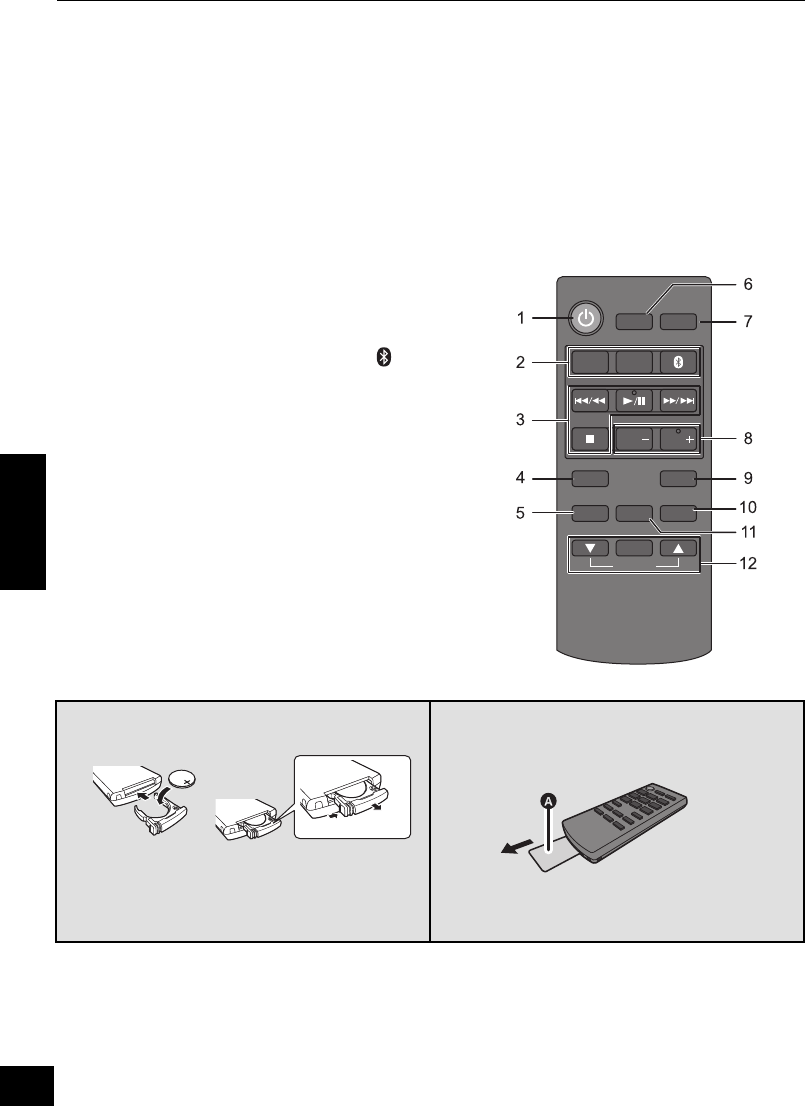 1

2

3

4

5

6

7

8

9

10

11

12

A