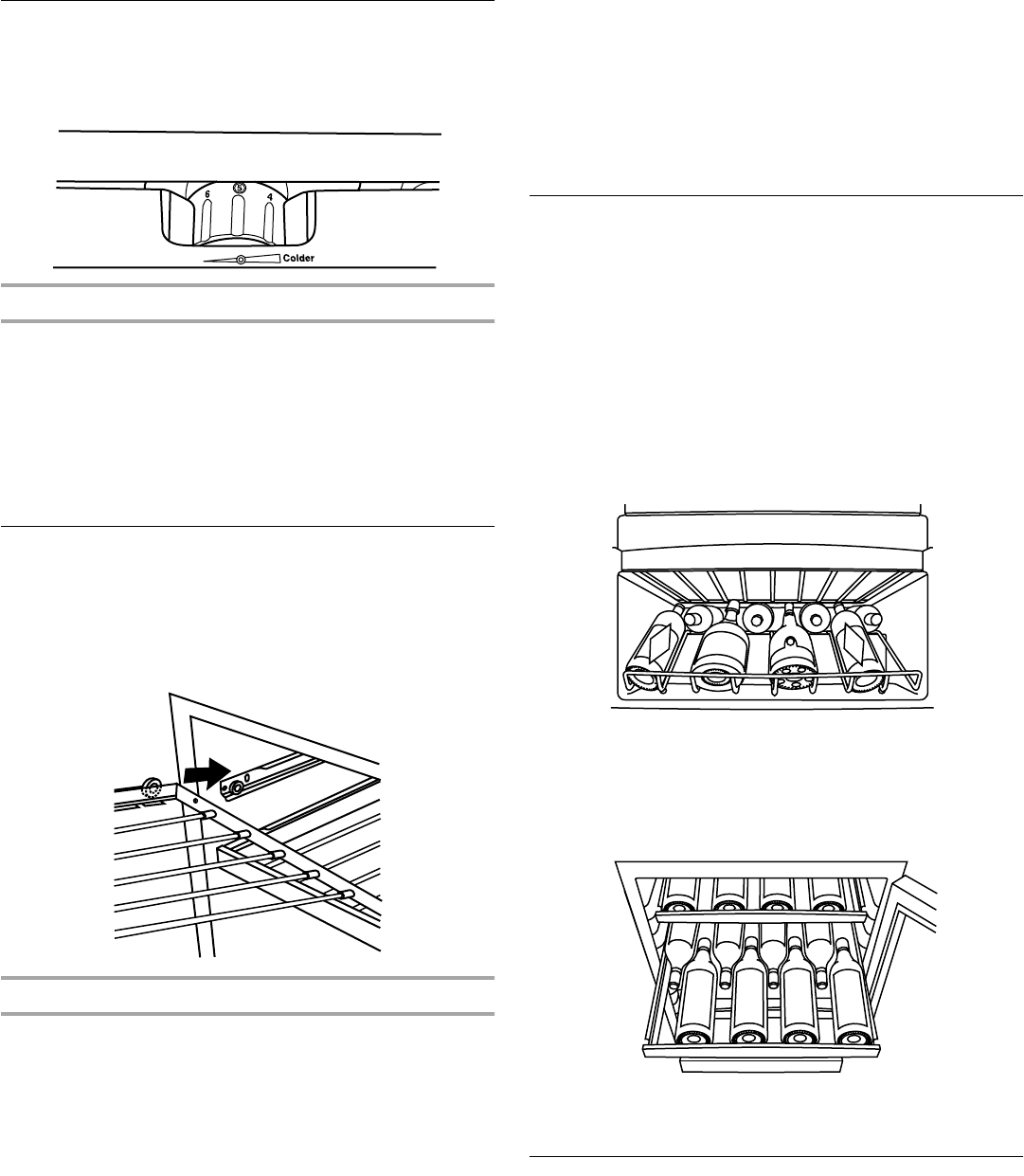 6
5
4
Colder