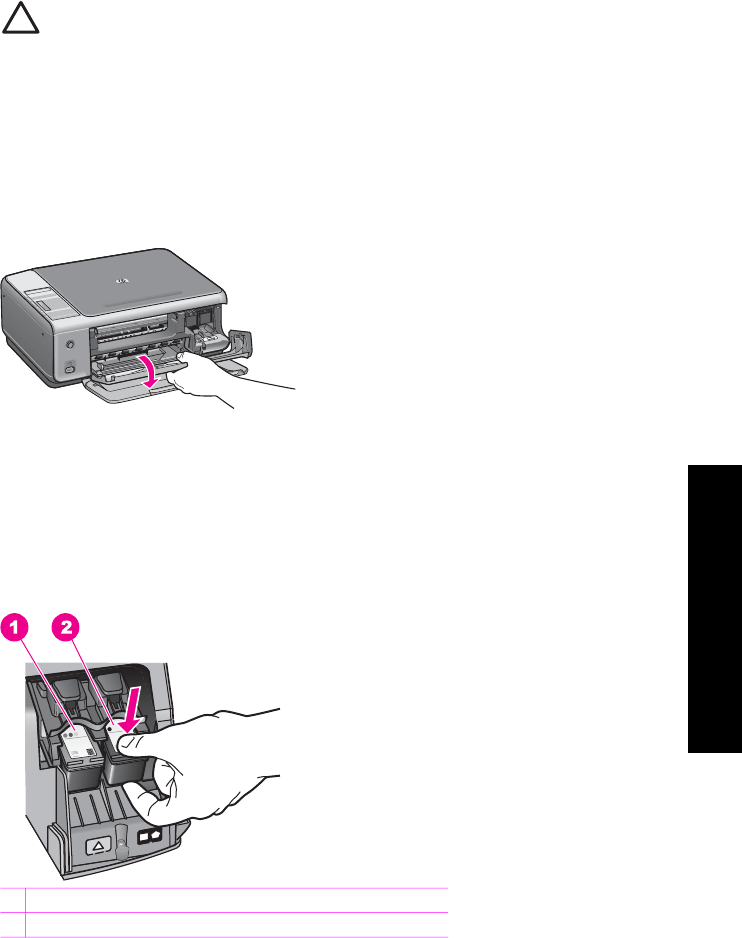 1

2