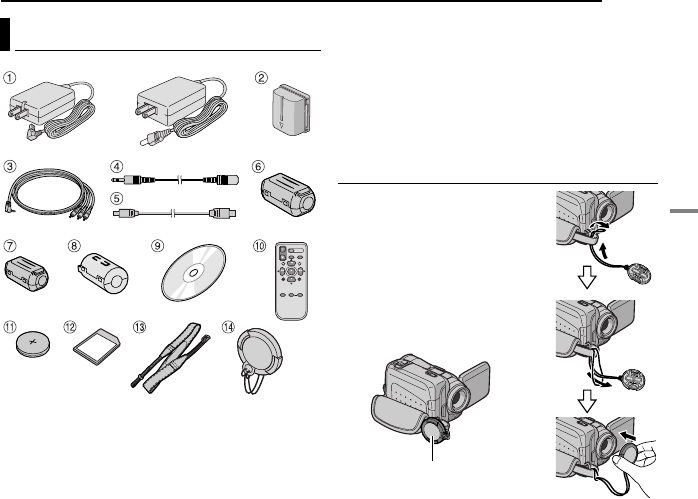 ① ② ③ ④ ⑤ ⑥ ⑦ ⑧ ⑨ ⑩ ⑪ ⑫ ⑬ ⑭