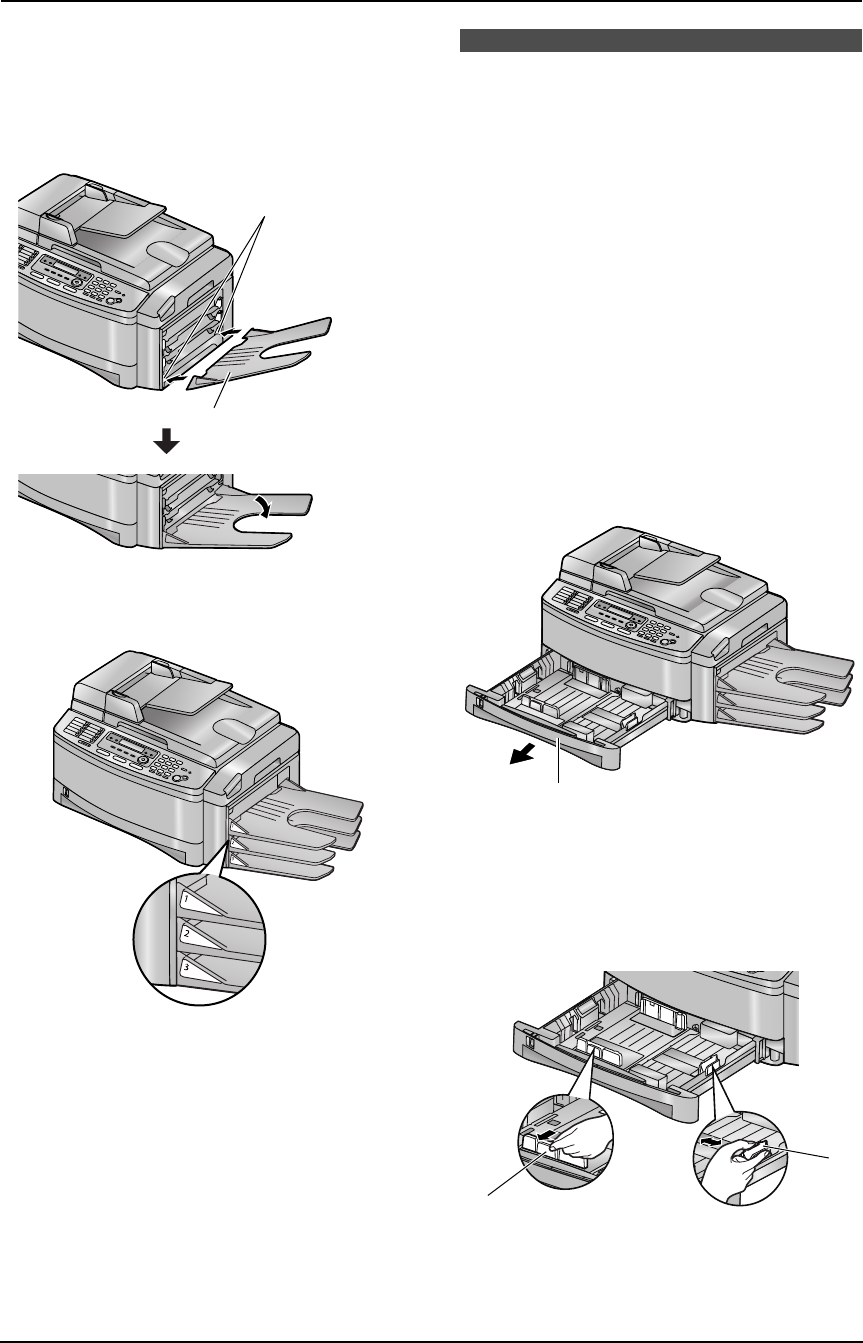 1

2

3