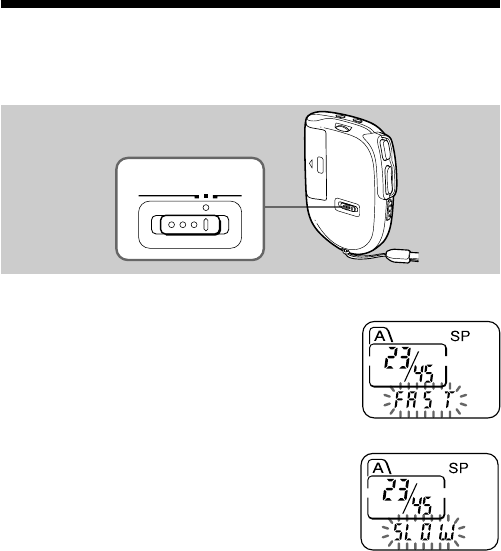 A
SP
23/45
FAST

A
SP
23/45
SLOW