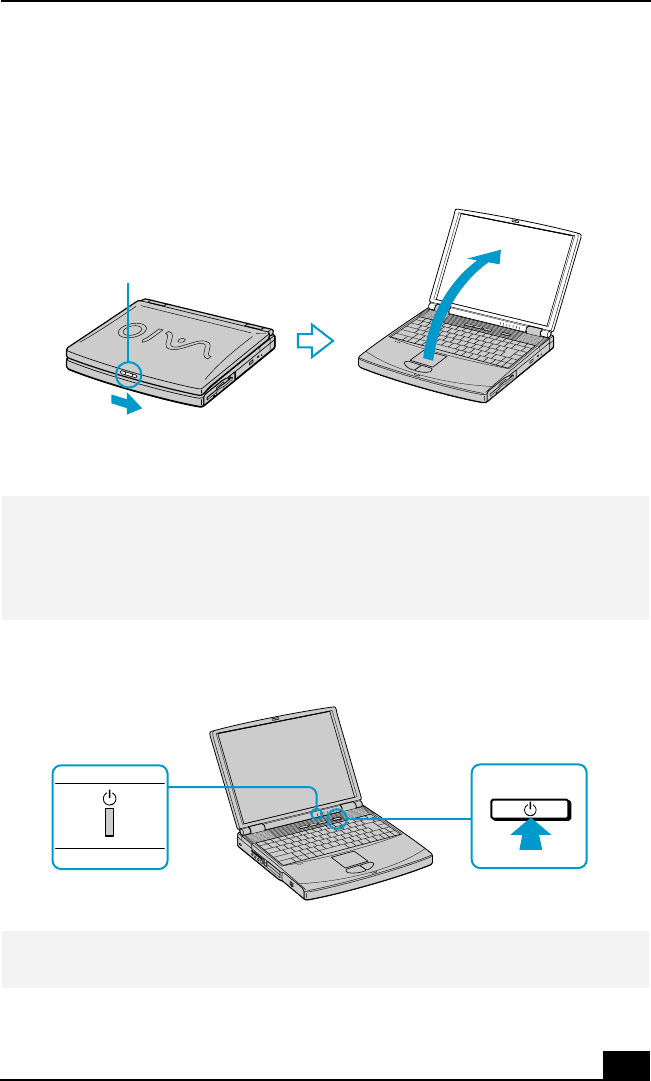 VAIO