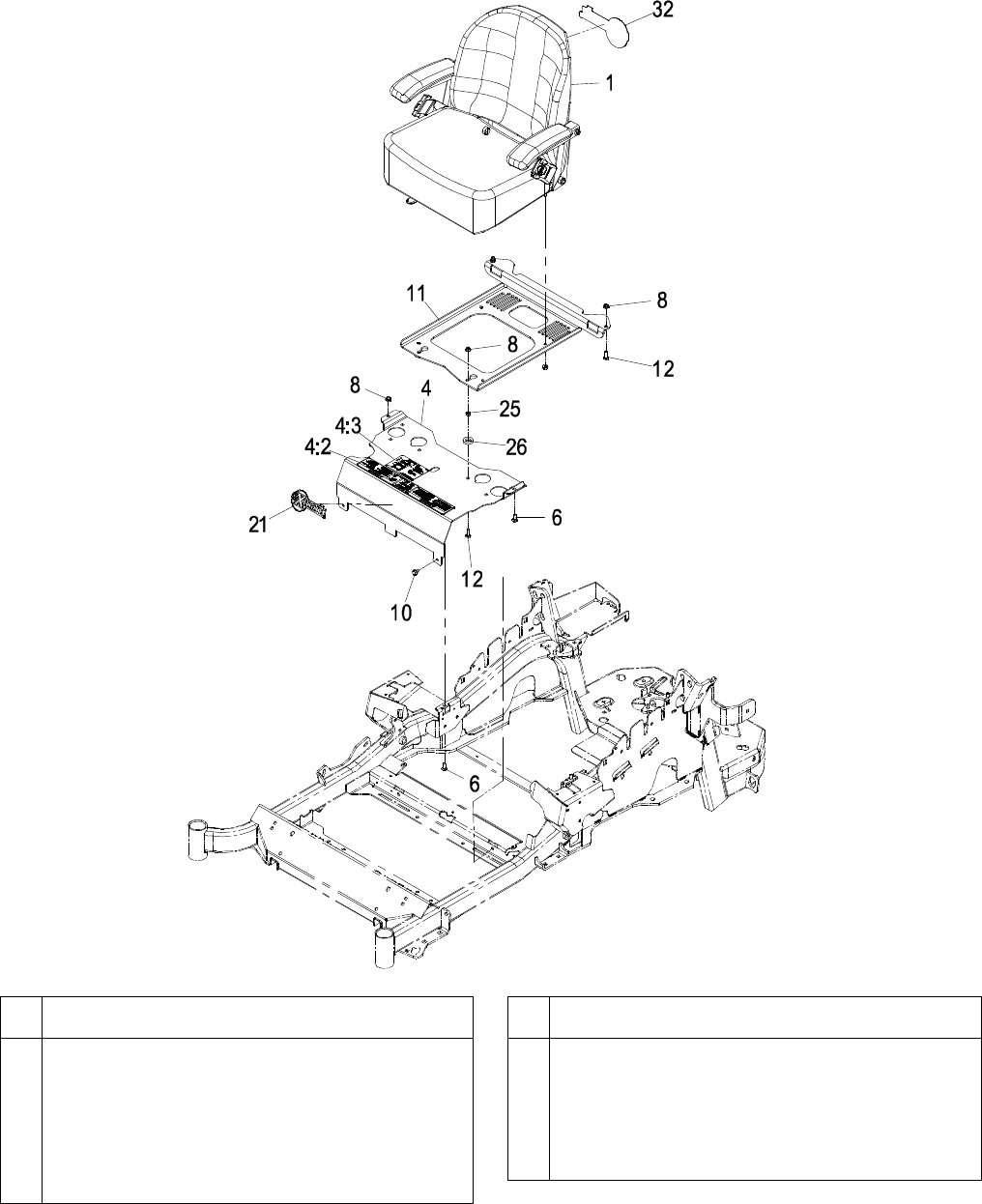 32
1
11
8
8
12
8
4
25
4:3
26
4:2
21
6
12
10
6