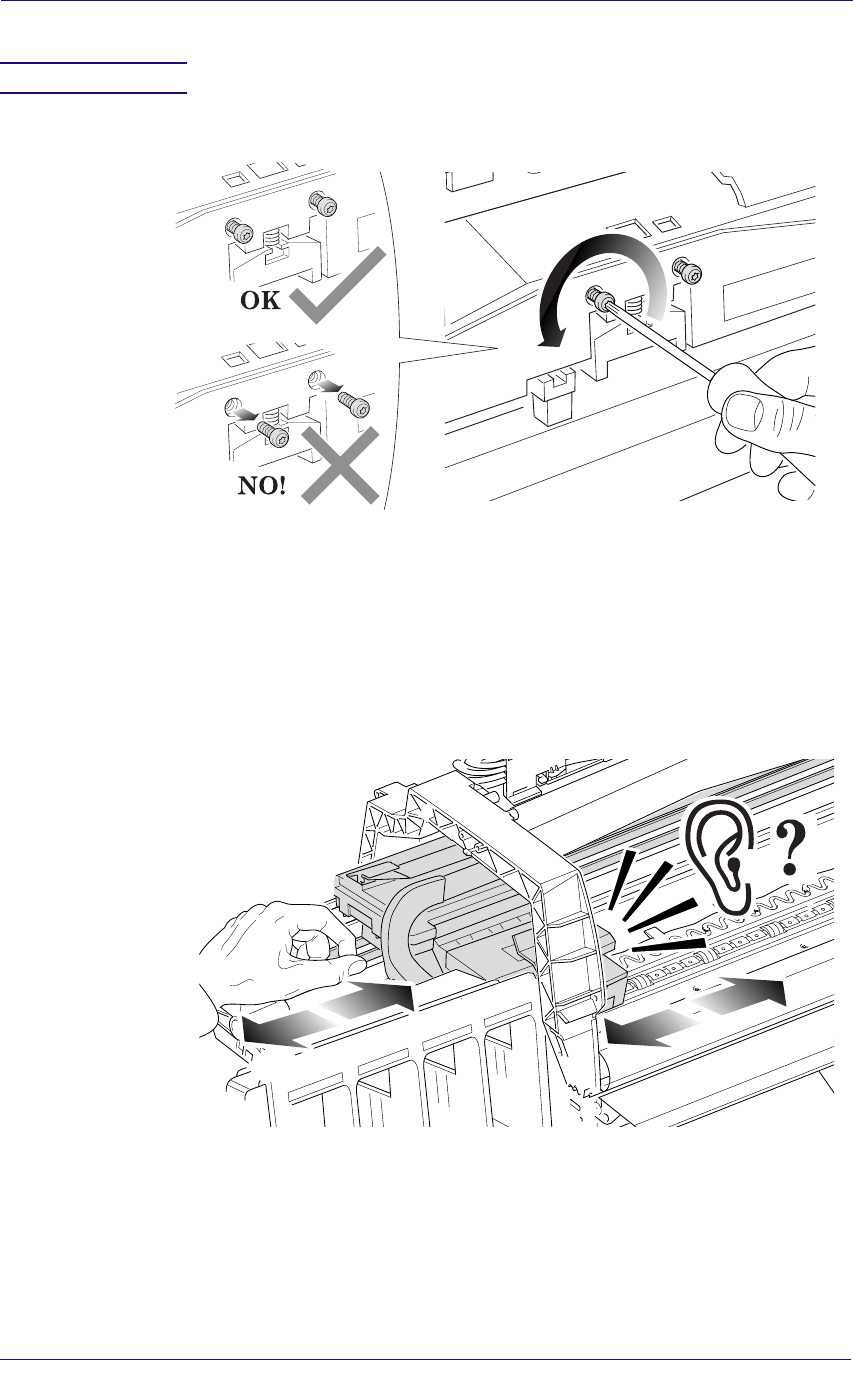 OK

NO!

?