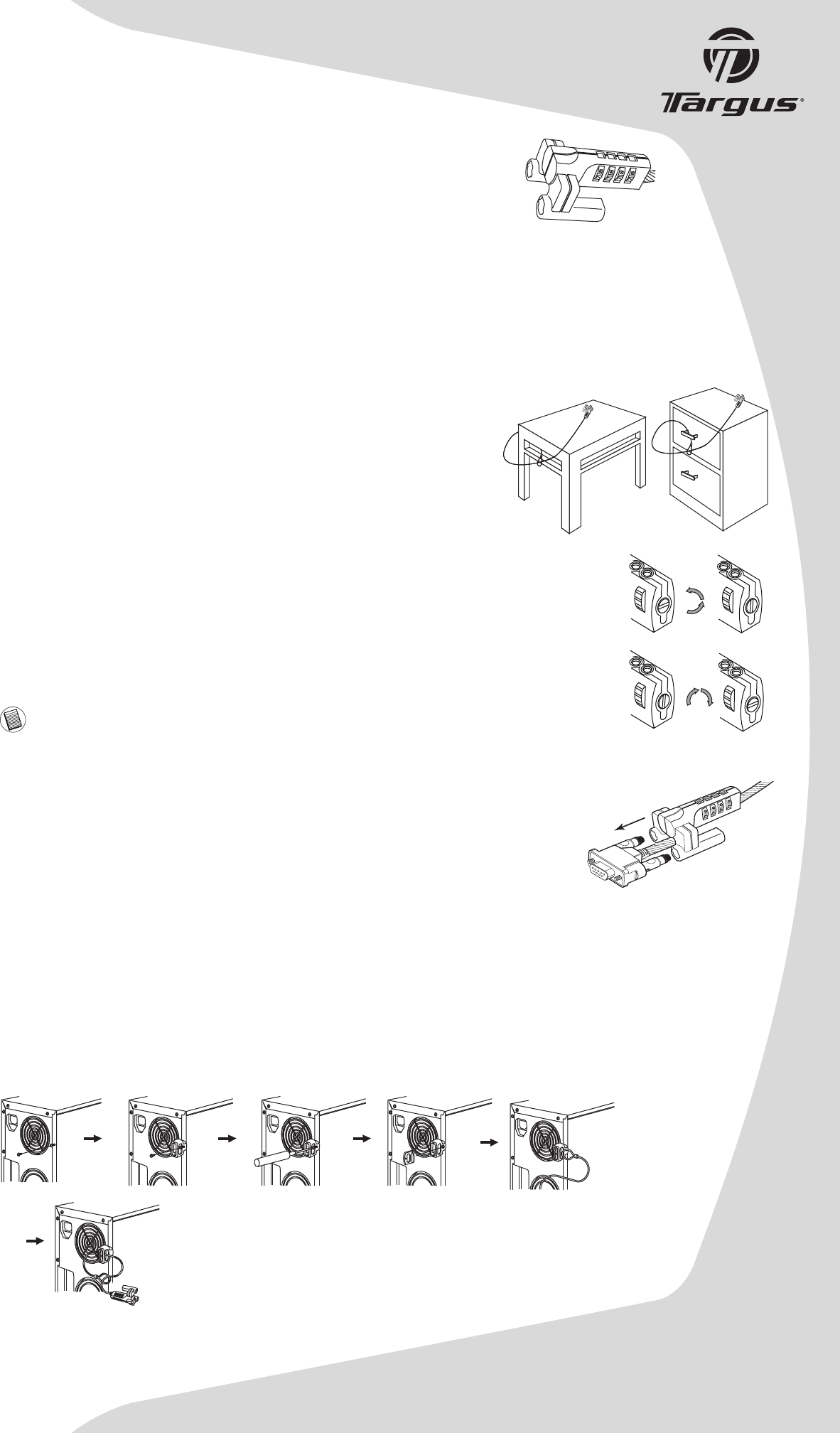 Targus®