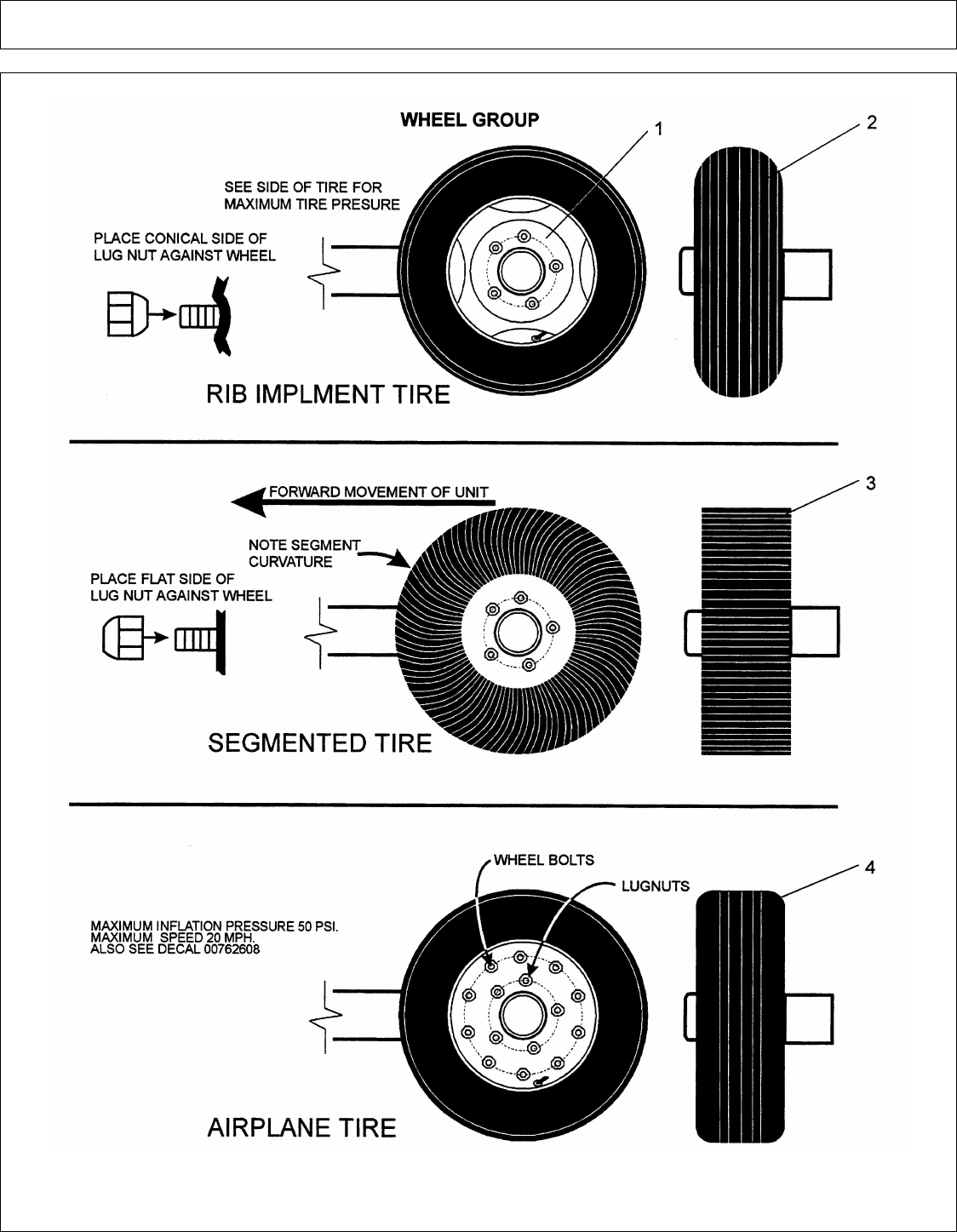 WHEEL GROUP

1

2

SEE SIDE OF TIRE FOR MAXIMUM TIRE PRESURE

PLACE CONICAL SIDE OF LUG NUT AGAINST WHEEL

RIB IMPLMENT TIRE

FORWARD MOVEMENT OF UNIT

3

NOTE SEGMENT CURVATURE

PLACE FLAT SIDE OF LUG NUT AGAINST WHEEL

SEGMENTED TIRE

WHEEL BOLTS

LUGNUTS

4

MAXIMUM INFLATION PRESSURE 50 PSI.
MAXIMUM SPEED 20 MPH.
ALSO SEE DECAL 00762608

AIRPLANE TIRE