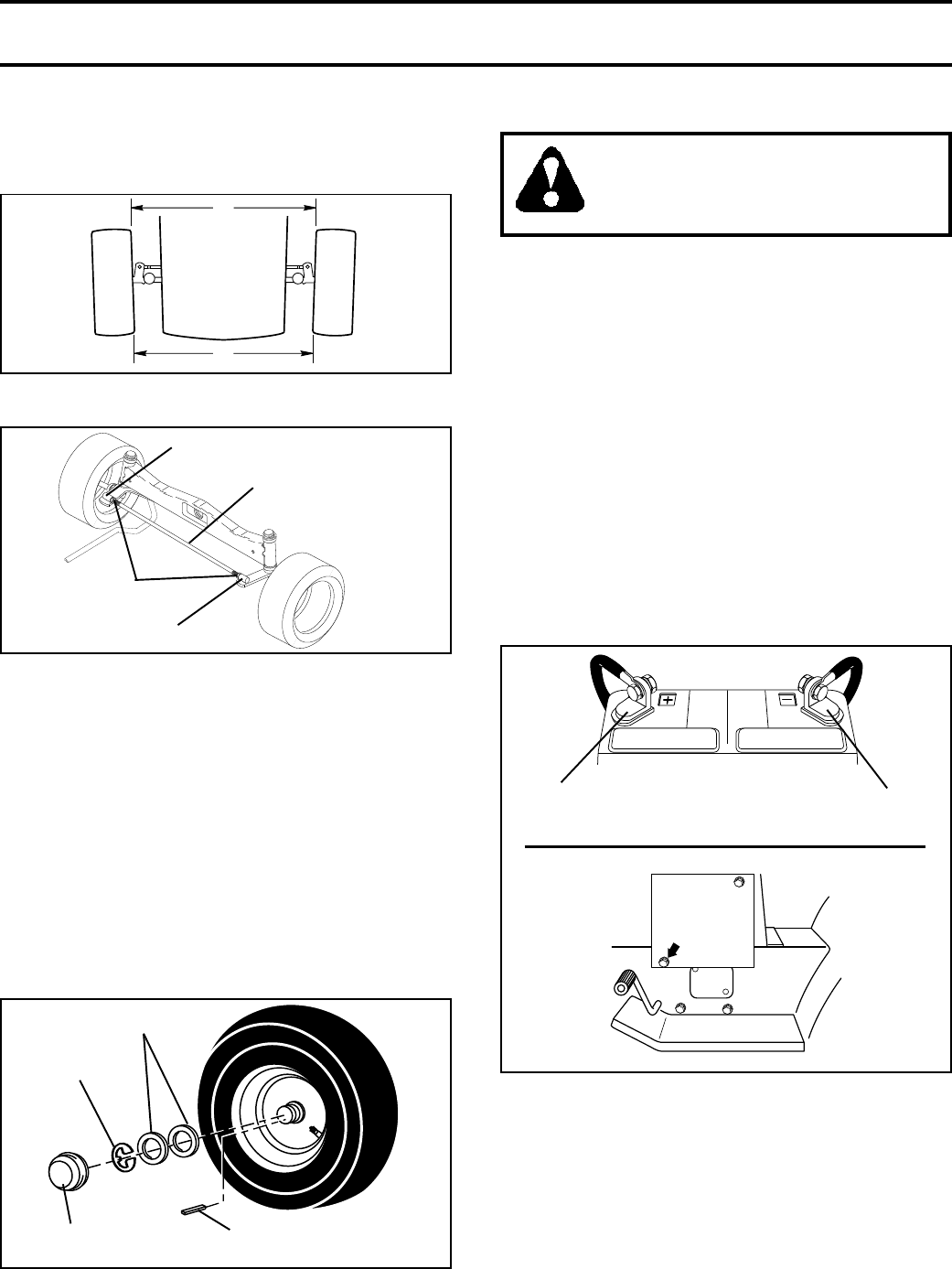 +

−