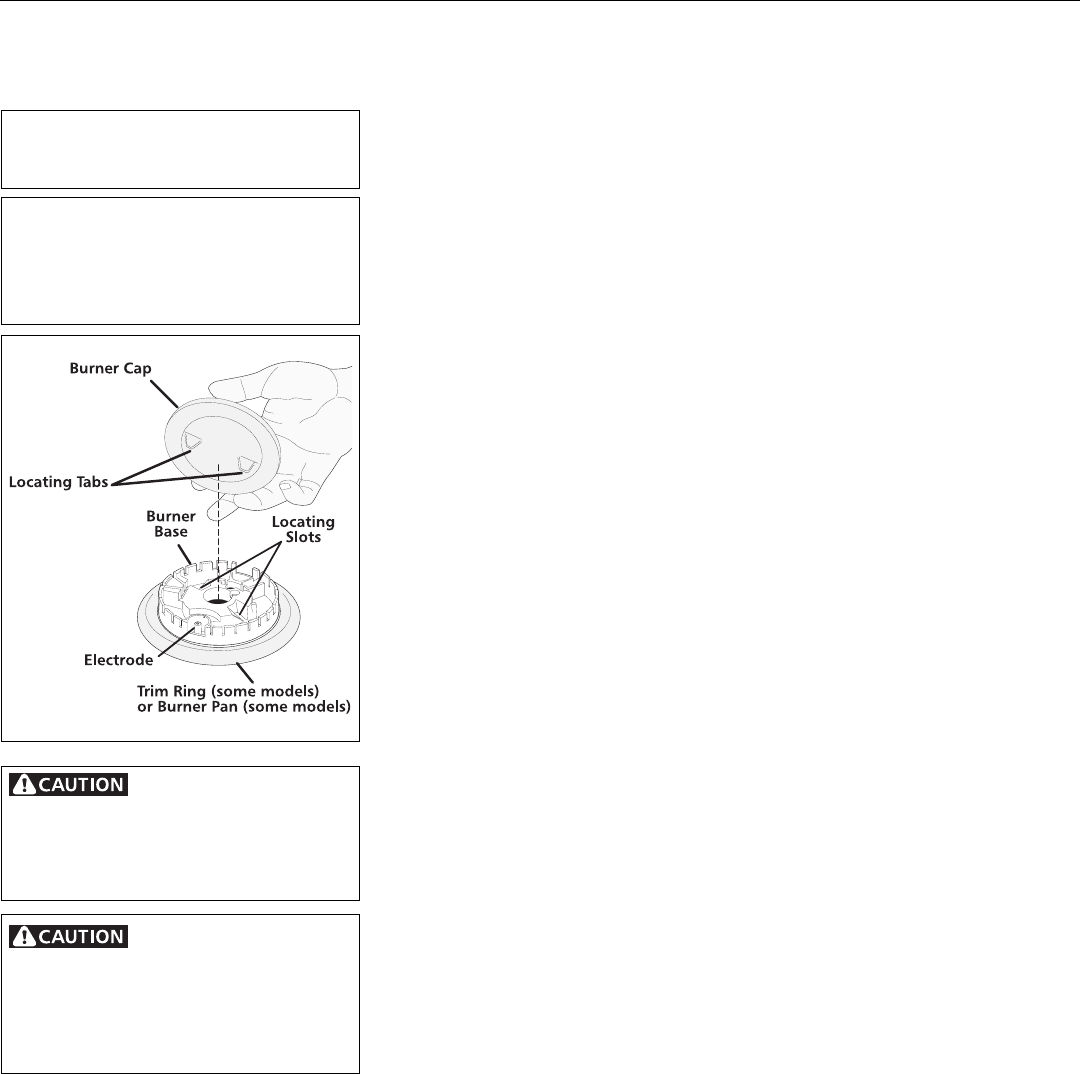 Burner Cap

Locating Tabs

Burner Base

Locating Slots

Electrode

Trim Ring (some models) or Burner Pan (some models)

CAUTION

CAUTION