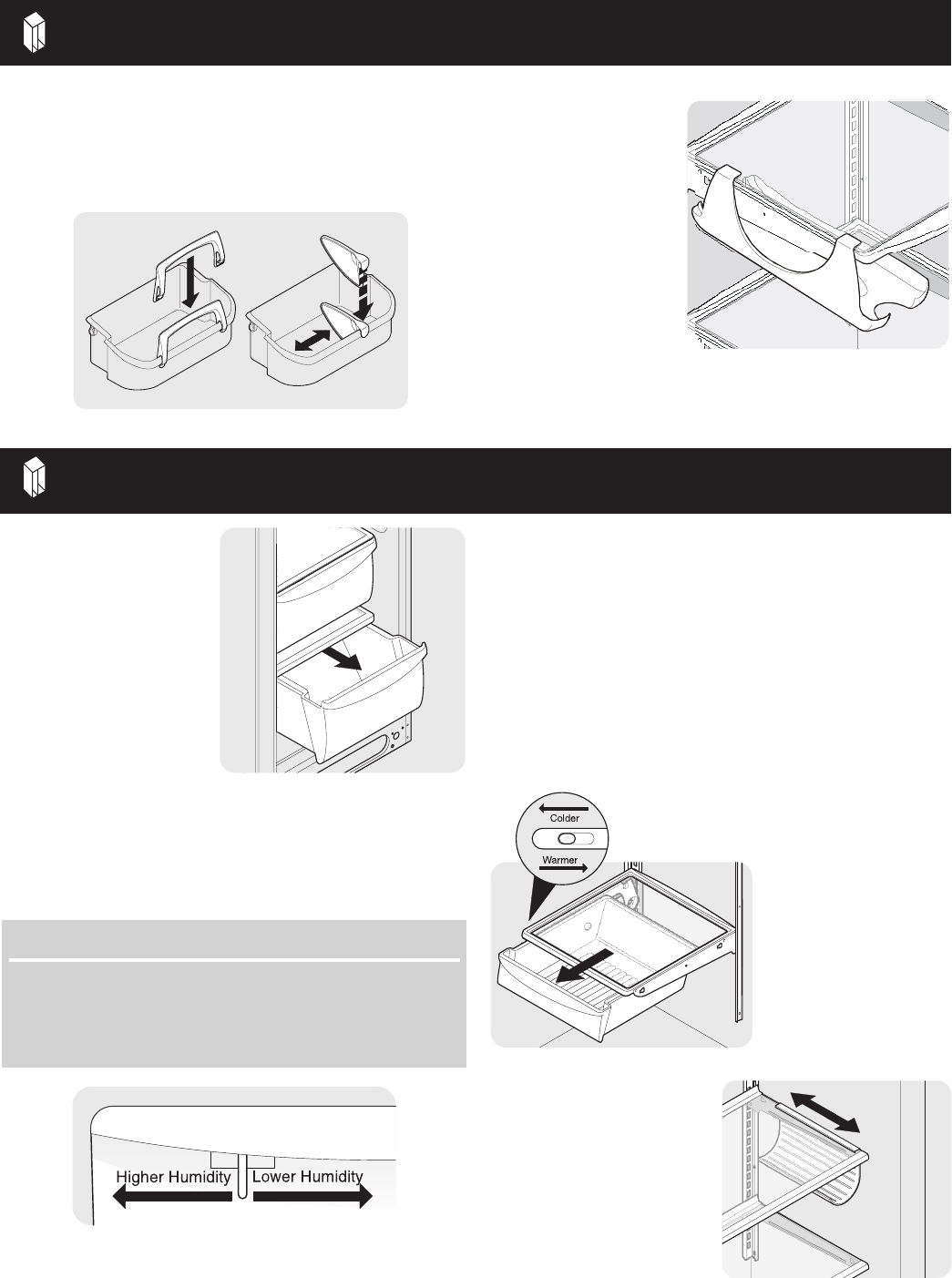 Colder

Warmer

Higher Humidity

Lower Humidity